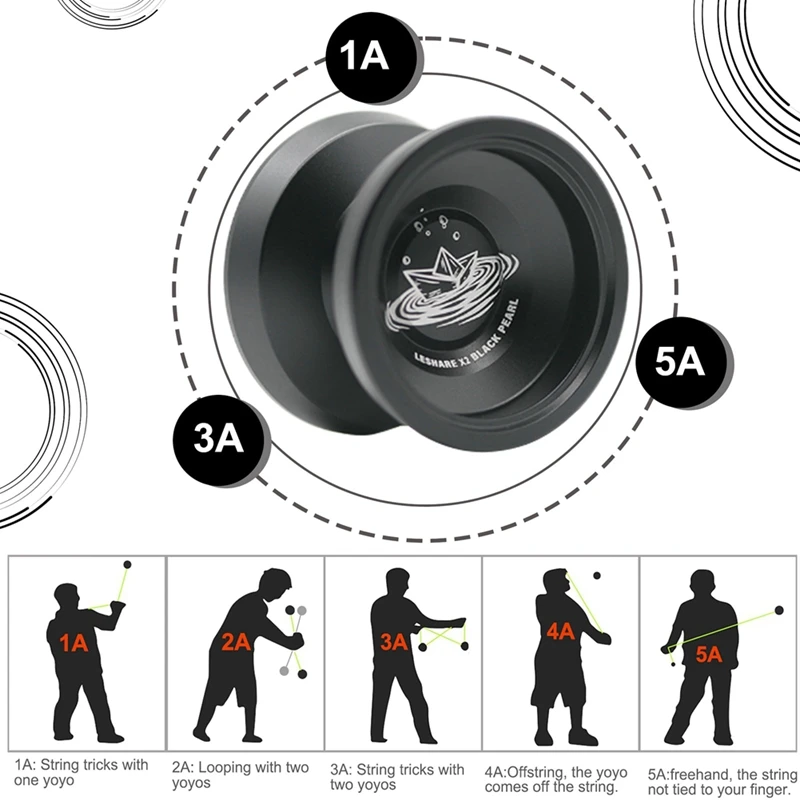 1A

LESHARE X2 BLACK PEARL

5A

3A

1A

2A

3A

4A

5A

1A: String tricks with one yoyo

2A: Looping with two yoyos

3A: String tricks with two yoyos

4A:Offstring, the yoyo comes off the string.

5A:freehand, the string not tied to your finger.