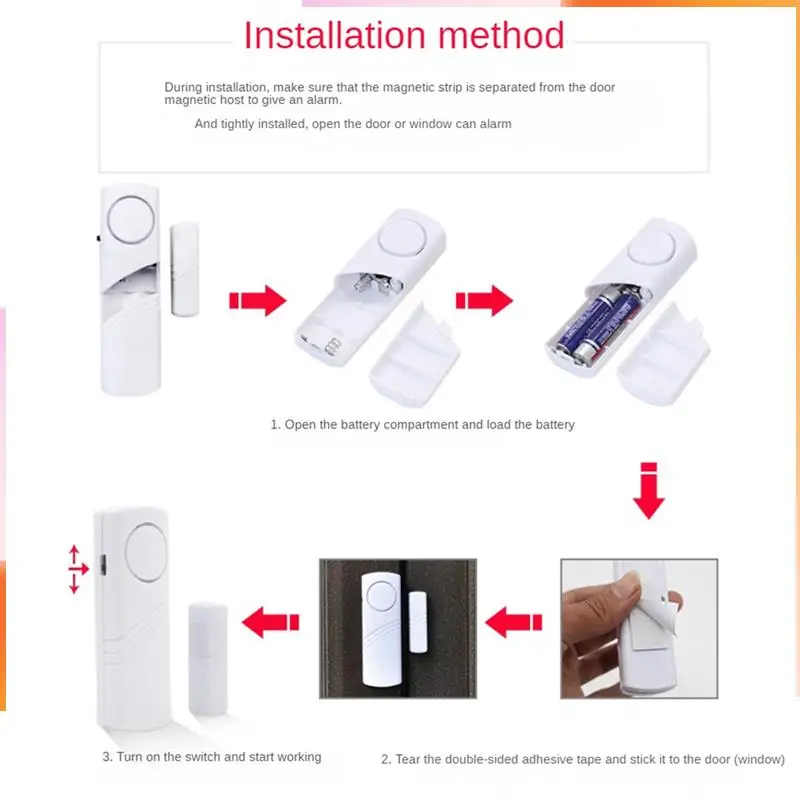 Installation method

During installation, make sure that the magnetic strip is separated from the door magnetic host to give an alarm.

And tightly installed, open the door or window can alarm

1. Open the battery compartment and load the battery

3. Turn on the switch and start working

2. Tear the double-sided adhesive tape and stick it to the door (window)