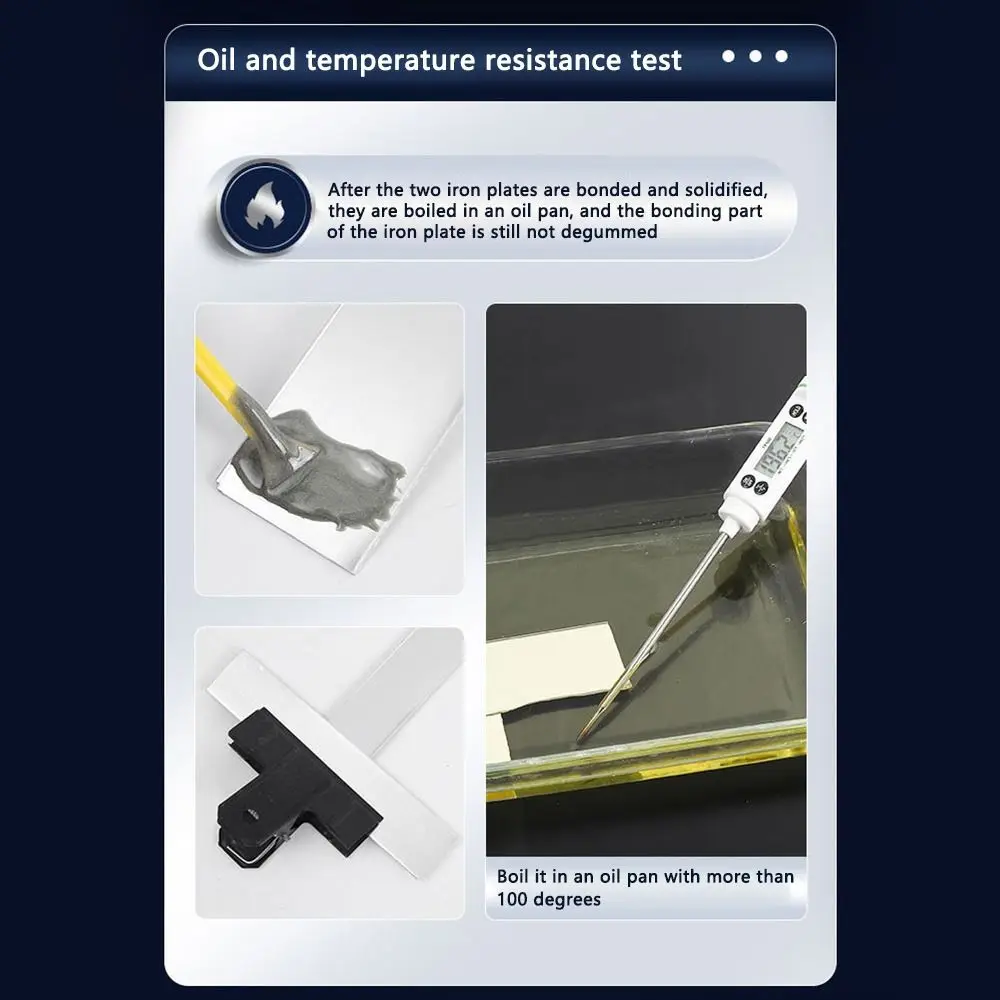 Oil and temperature resistance test

After the two iron plates are bonded and solidified, they are boiled in an oil pan, and the bonding part of the iron plate is still not degummed

196.2

Boil it in an oil pan with more than 100 degrees