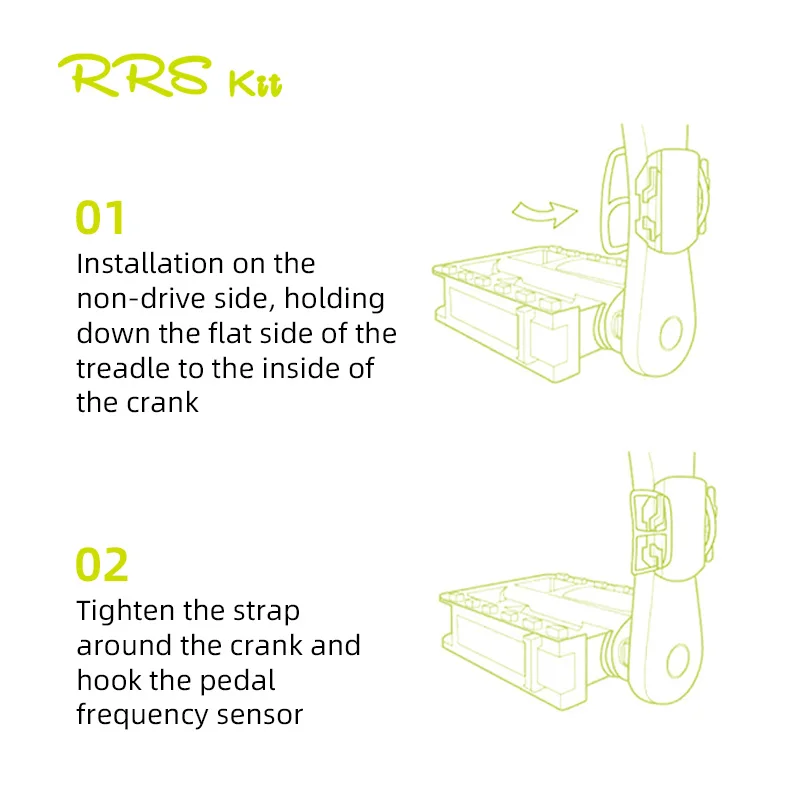 RRS Kit

01
Installation on the non-drive side, holding down the flat side of the treadle to the inside of the crank

02
Tighten the strap around the crank and hook the pedal frequency sensor