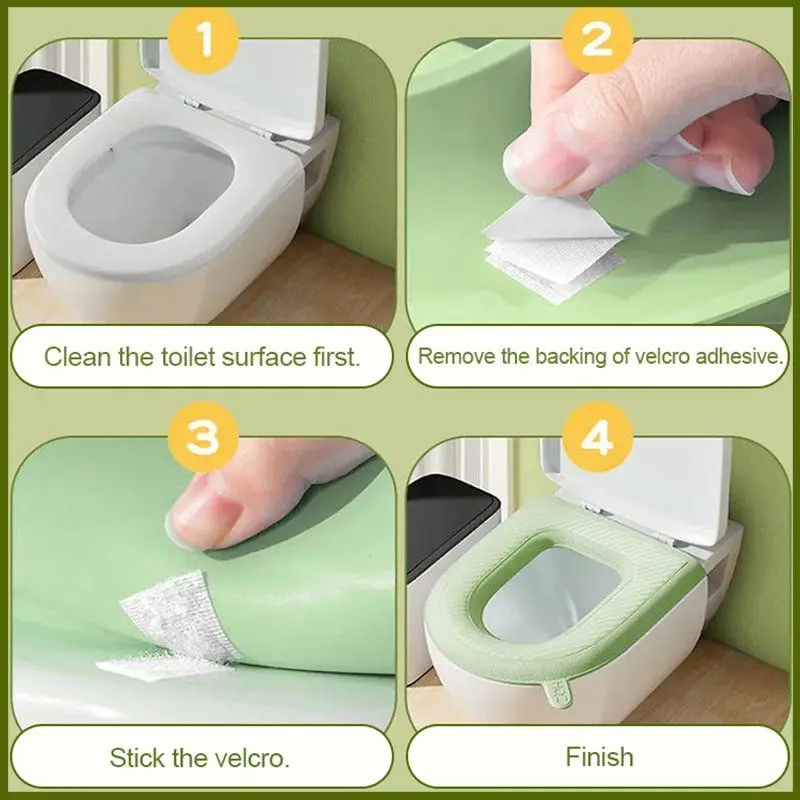 1

Clean the toilet surface first.

2

Remove the backing of velcro adhesive.

3

Stick the velcro.

4

Finish