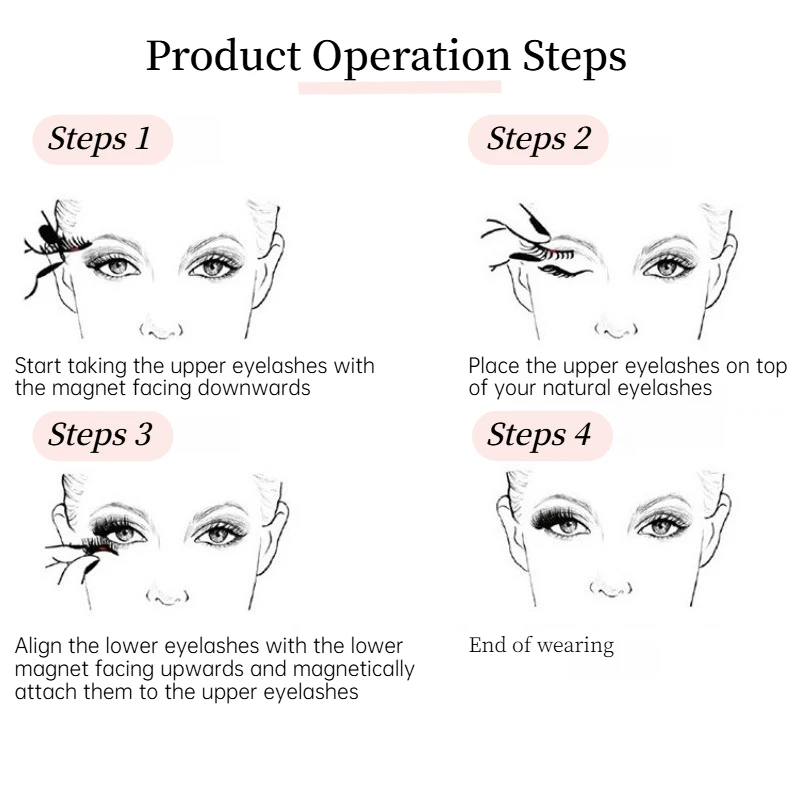 Product Operation Steps

Steps 1

Start taking the upper eyelashes with the magnet facing downwards

Steps 2

Place the upper eyelashes on top of your natural eyelashes

Steps 3

Align the lower eyelashes with the lower magnet facing upwards and magnetically attach them to the upper eyelashes

Steps 4

End of wearing