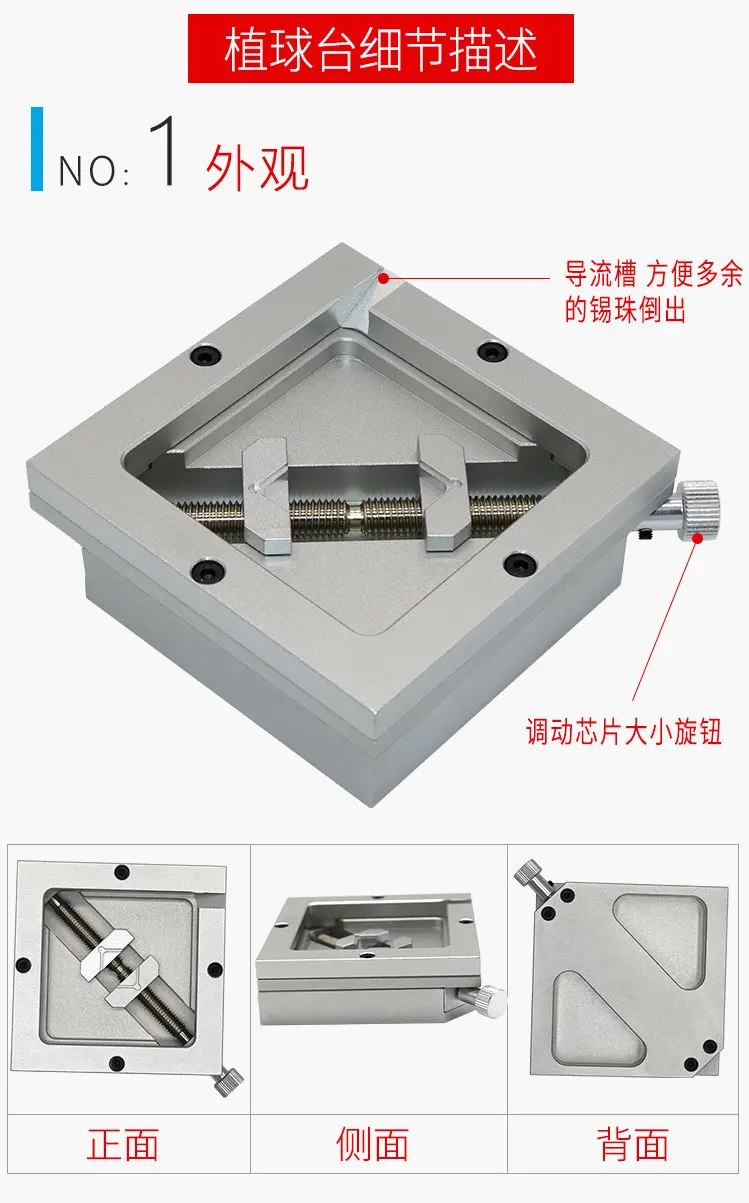 植球台细节描述

NO: 1 外观

导流槽 方便多余的锡珠倒出

调动芯片大小旋钮

正面

侧面

背面