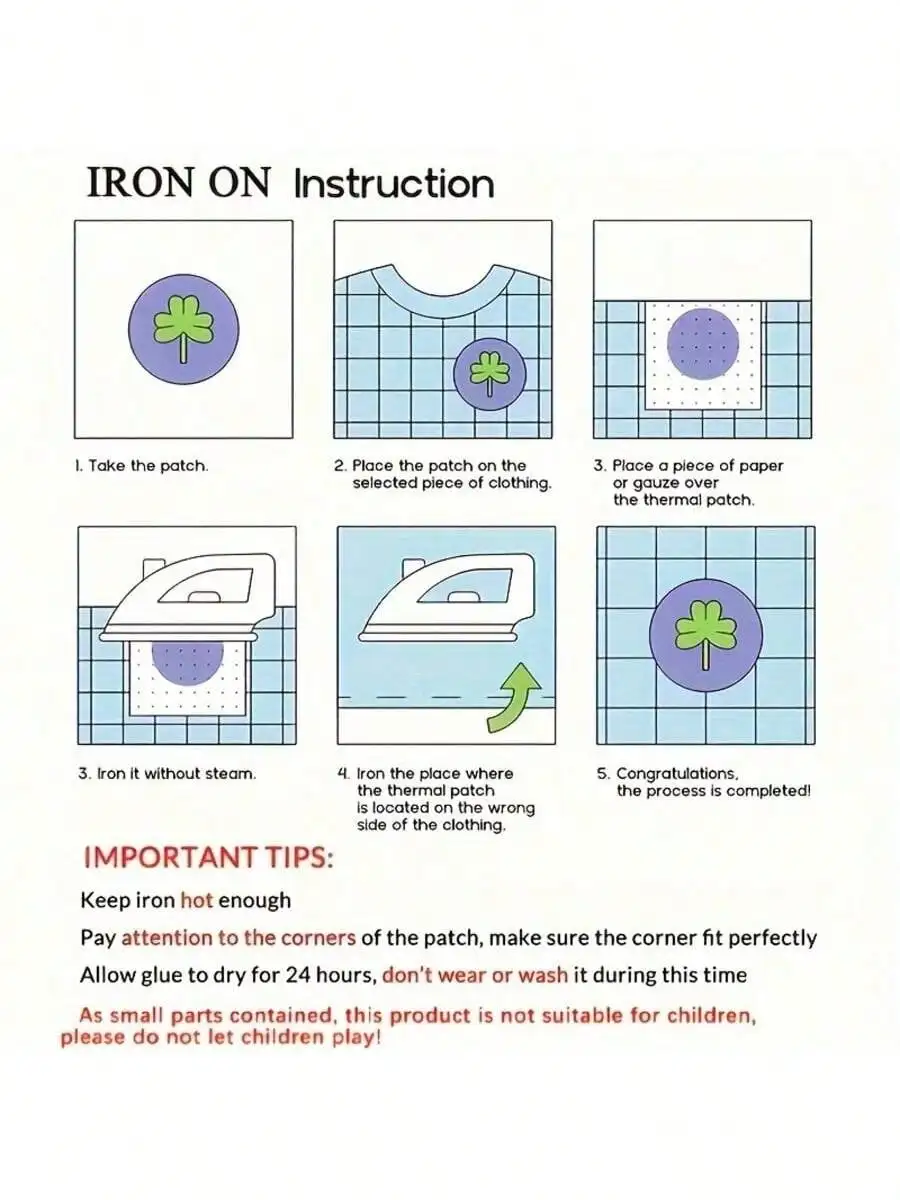 IRON ON Instruction

1. Take the patch.

2. Place the patch on the selected piece of clothing.

3. Place a piece of paper or gauze over the thermal patch.

3. Iron it without steam.

4. Iron the place where the thermal patch is located on the wrong side of the clothing.

5. Congratulations, the process is completed!

IMPORTANT TIPS:

Keep iron hot enough

Pay attention to the corners of the patch, make sure the corner fit perfectly

Allow glue to dry for 24 hours, don't wear or wash it during this time

As small parts contained, this product is not suitable for children, please do not let children play!