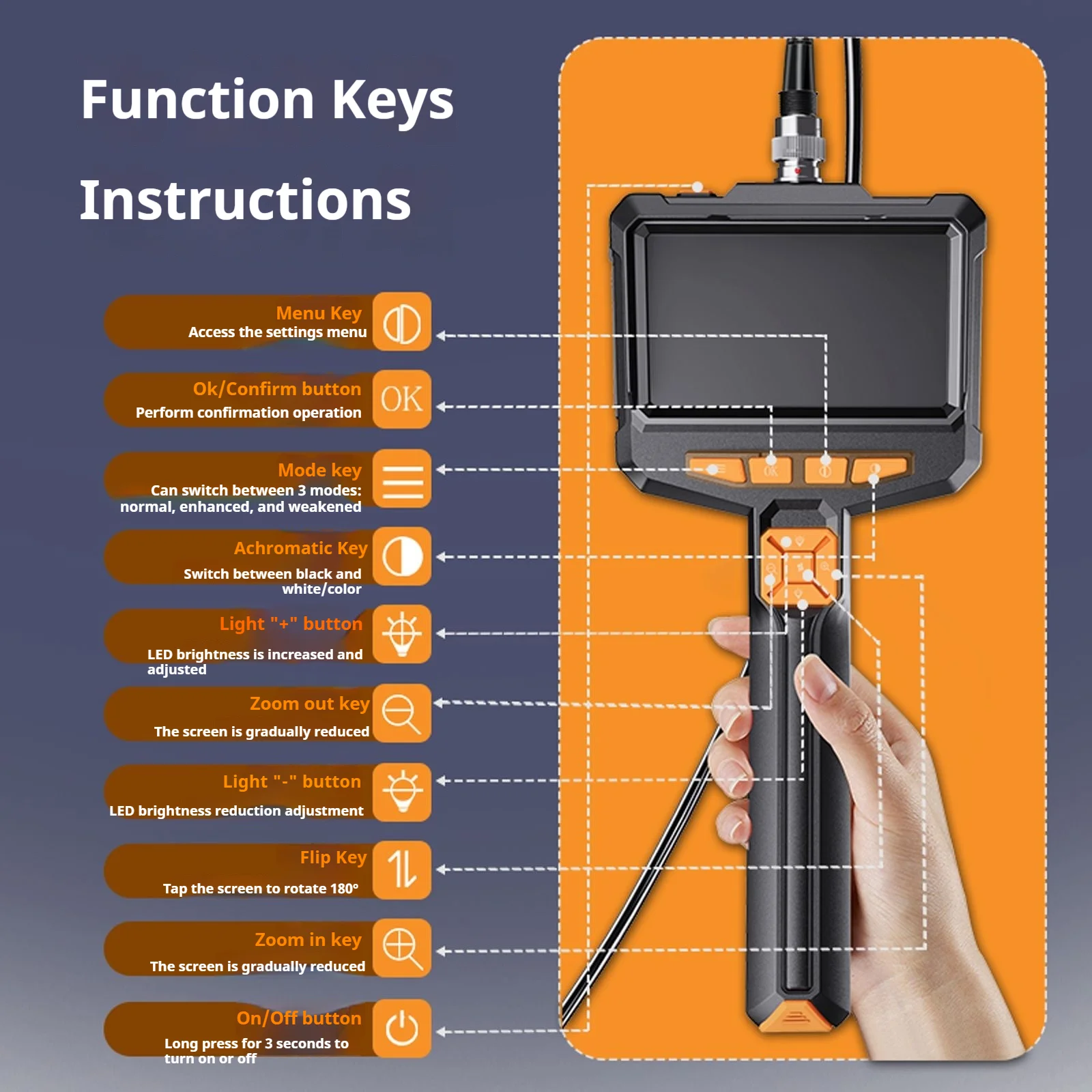 Function Keys
Instructions

Menu Key
Access the settings menu

Ok/Confirm button
Perform confirmation operation

OK

Mode key
Can switch between 3 modes: normal, enhanced, and weakened

Achromatic Key
Switch between black and white/color

Light "+" button
LED brightness is increased and adjusted

Zoom out key
The screen is gradually reduced

Light "-" button
LED brightness reduction adjustment

Flip Key
Tap the screen to rotate 180°

Zoom in key
The screen is gradually reduced

On/Off button
Long press for 3 seconds to turn on or off

OK