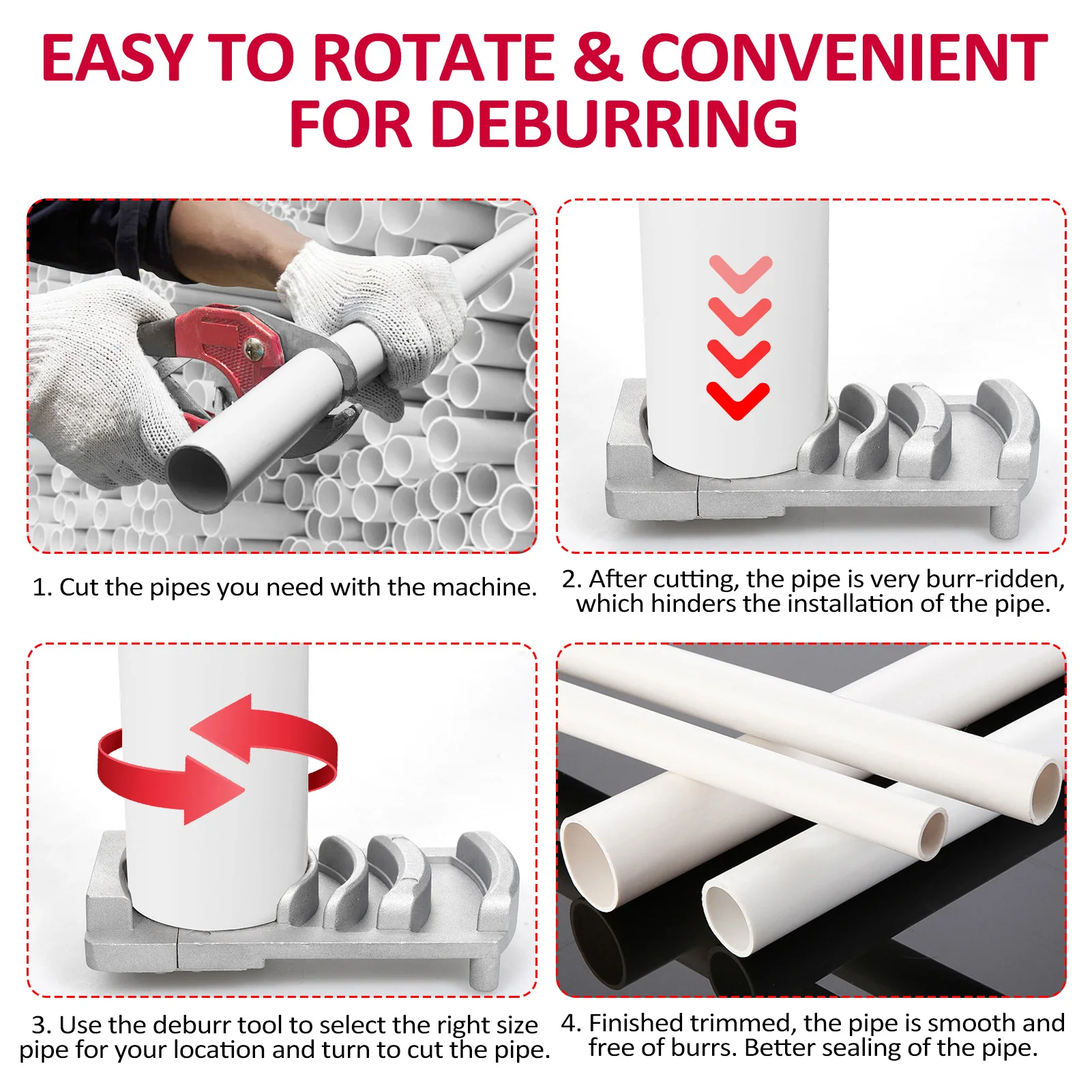 EASY TO ROTATE & CONVENIENT FOR DEBURRING

1. Cut the pipes you need with the machine.

2. After cutting, the pipe is very burr-ridden, which hinders the installation of the pipe.

3. Use the deburr tool to select the right size pipe for your location and turn to cut the pipe.

4. Finished trimmed, the pipe is smooth and free of burrs. Better sealing of the pipe.