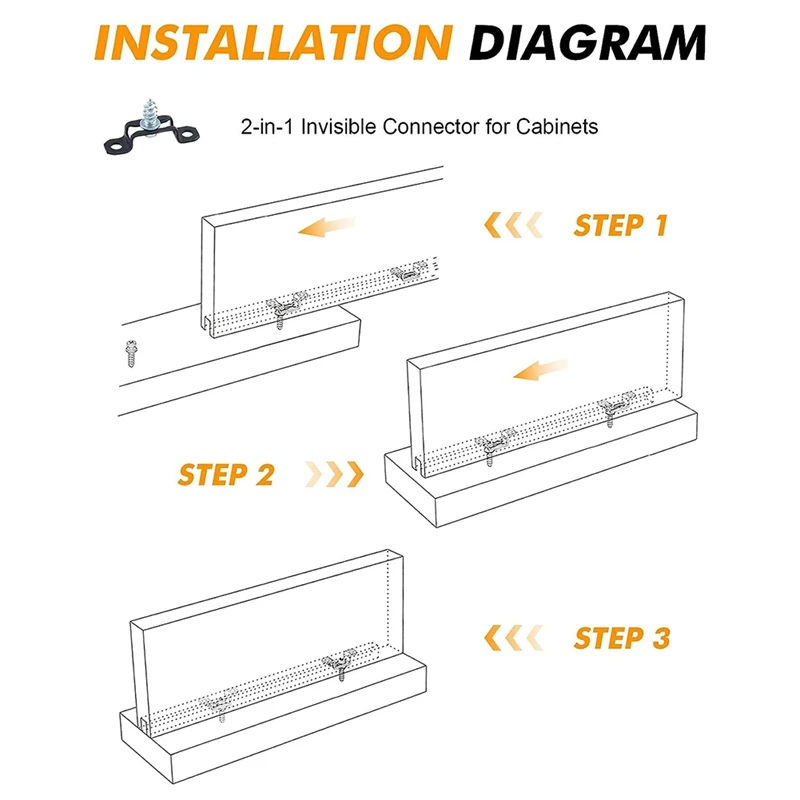 INSTALLATION DIAGRAM

2-in-1 Invisible Connector for Cabinets

STEP 1

STEP 2

STEP 3