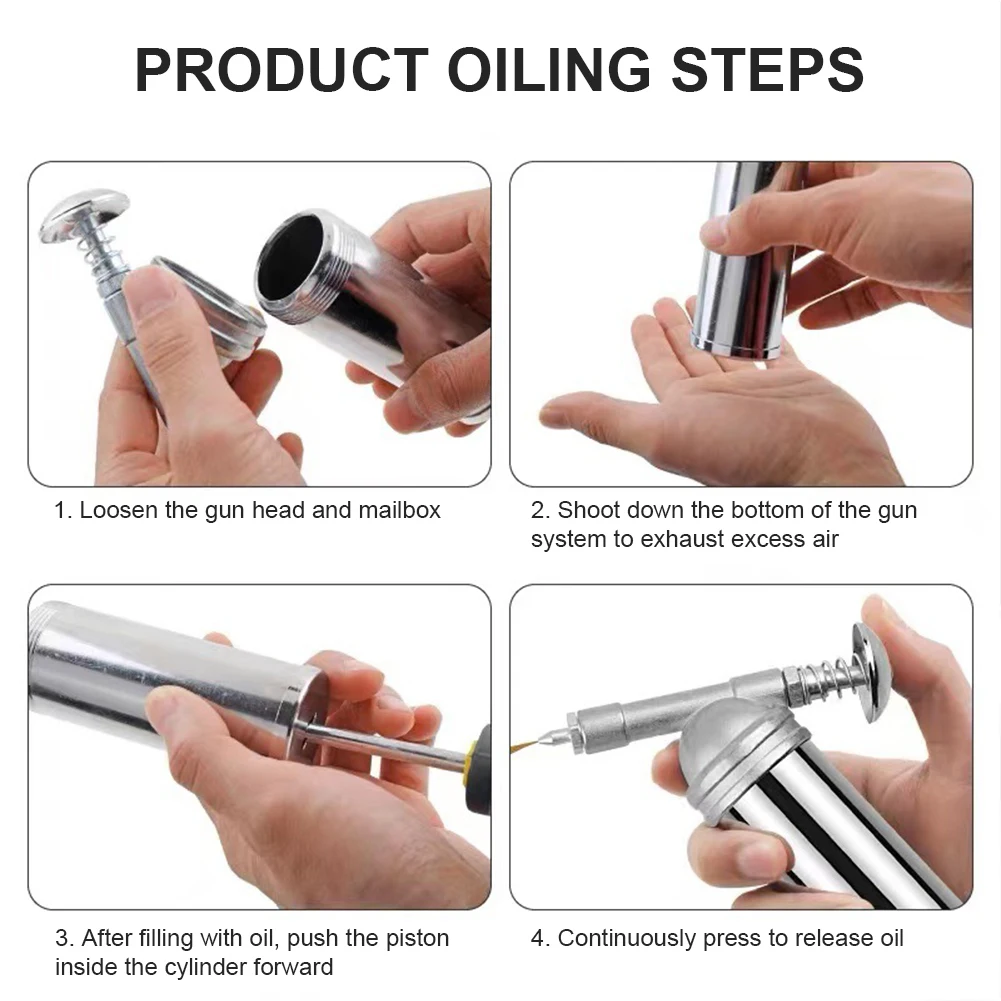 PRODUCT OILING STEPS

1. Loosen the gun head and mailbox

2. Shoot down the bottom of the gun system to exhaust excess air

3. After filling with oil, push the piston inside the cylinder forward

4. Continuously press to release oil