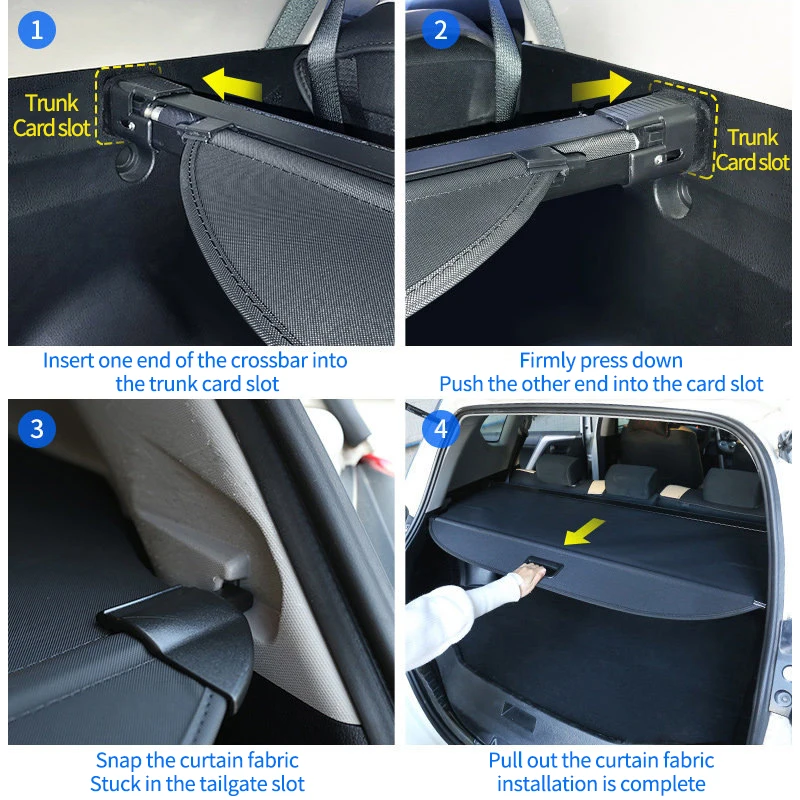 1

Trunk Card slot

Insert one end of the crossbar into the trunk card slot

2

Trunk Card slot

Firmly press down
Push the other end into the card slot

3

Snap the curtain fabric
Stuck in the tailgate slot

4

Pull out the curtain fabric
installation is complete