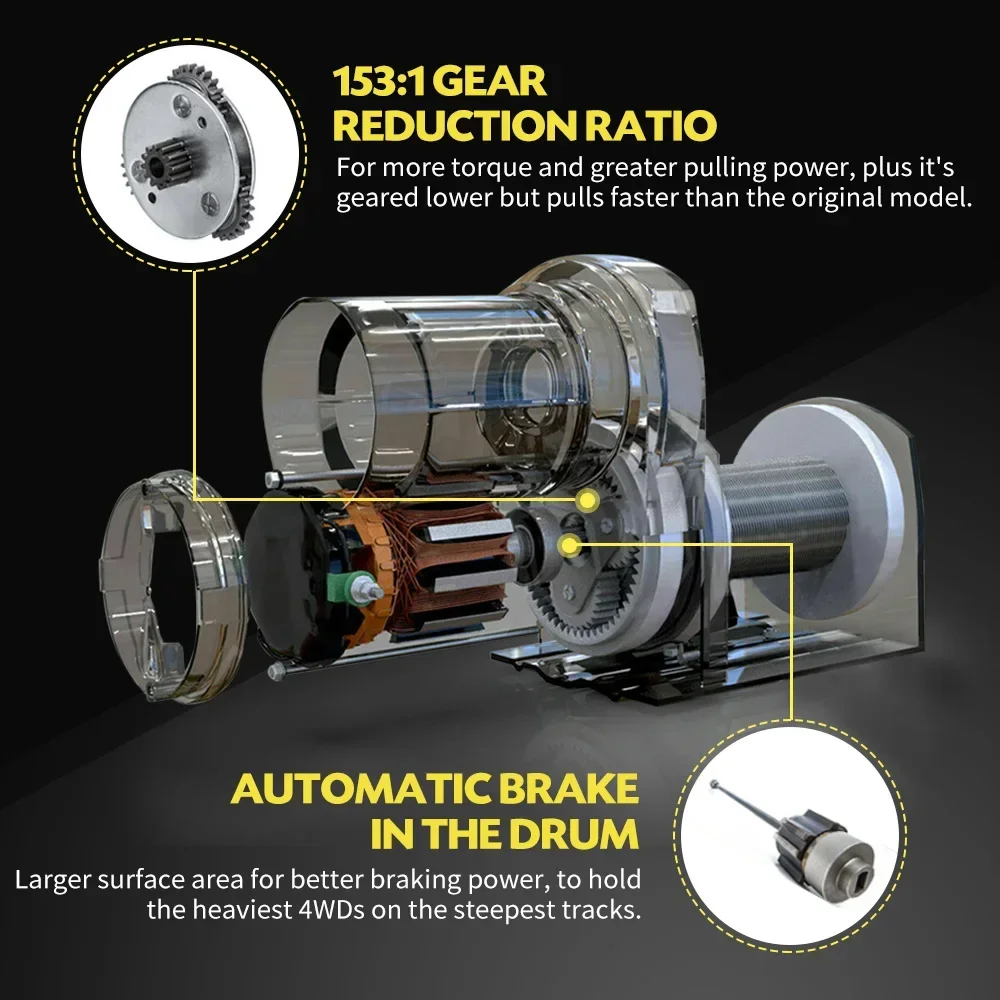 153:1 GEAR
REDUCTION RATIO

For more torque and greater pulling power, plus it's geared lower but pulls faster than the original model.

AUTOMATIC BRAKE
IN THE DRUM

Larger surface area for better braking power, to hold the heaviest 4WDs on the steepest tracks.