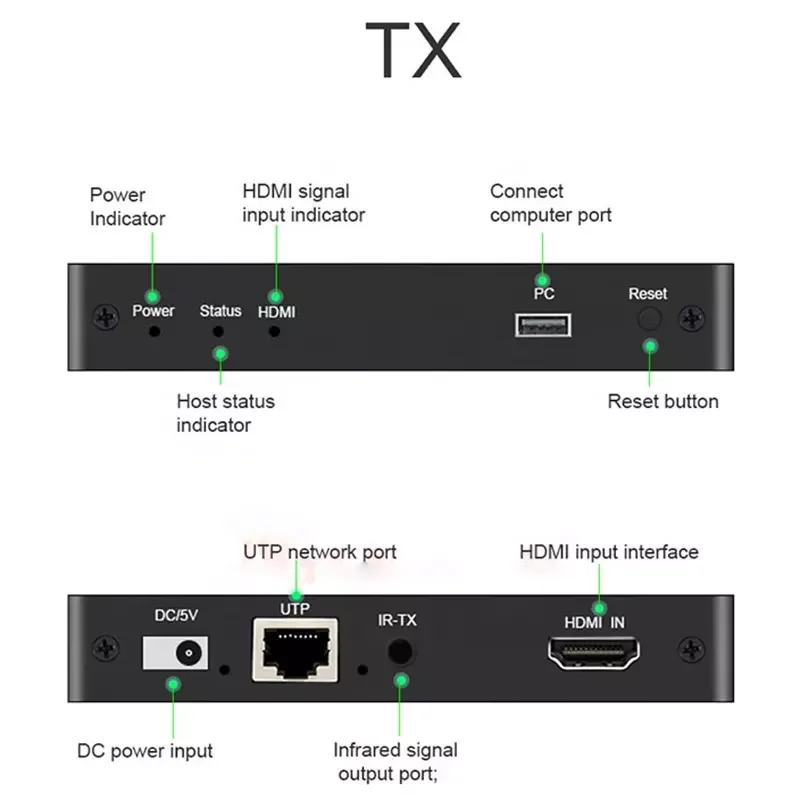 TX

Power Indicator

HDMI signal input indicator

Connect computer port

Power

Status

HDMI

PC

Reset

Host status indicator

Reset button

UTP network port

HDMI input interface

DC/5V

UTP

IR-TX

HDMI IN

DC power input

Infrared signal output port;