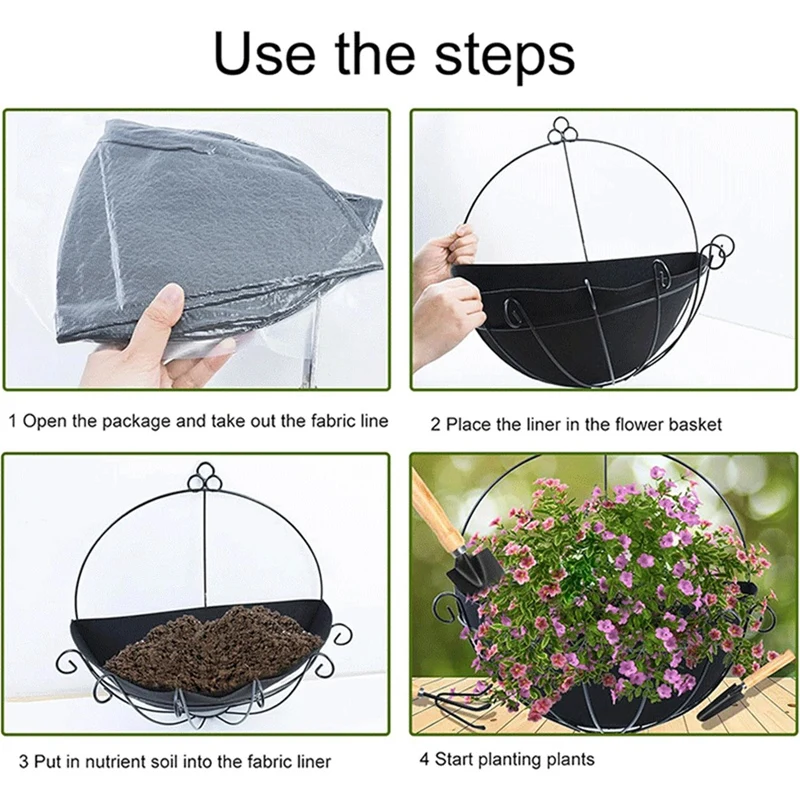 Use the steps

1 Open the package and take out the fabric line

2 Place the liner in the flower basket

3 Put in nutrient soil into the fabric liner

4 Start planting plants