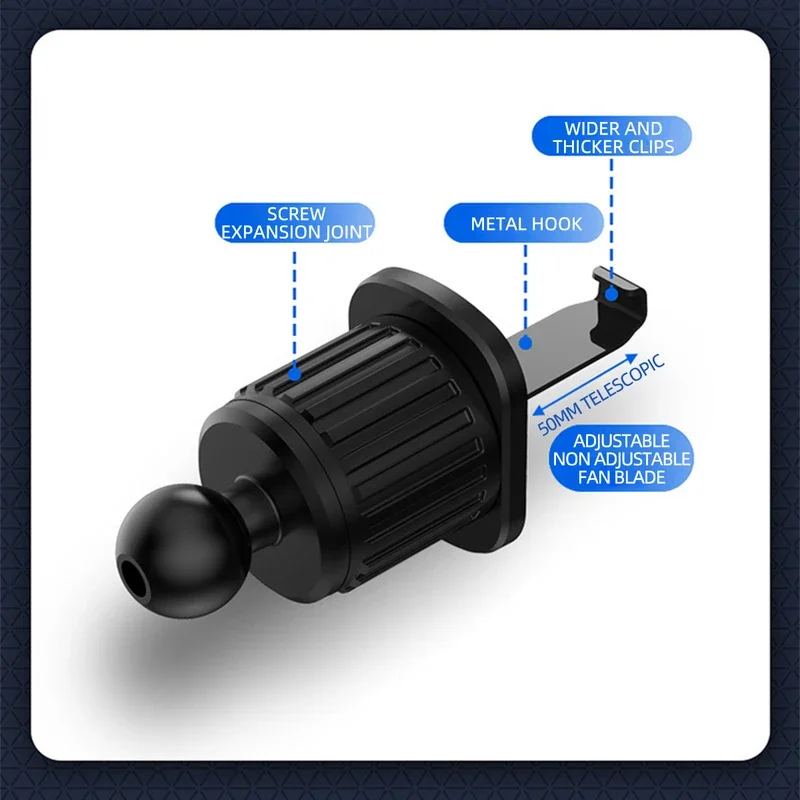 WIDER AND THICKER CLIPS

SCREW EXPANSION JOINT

METAL HOOK

50MM TELESCOPIC

ADJUSTABLE NON ADJUSTABLE FAN BLADE