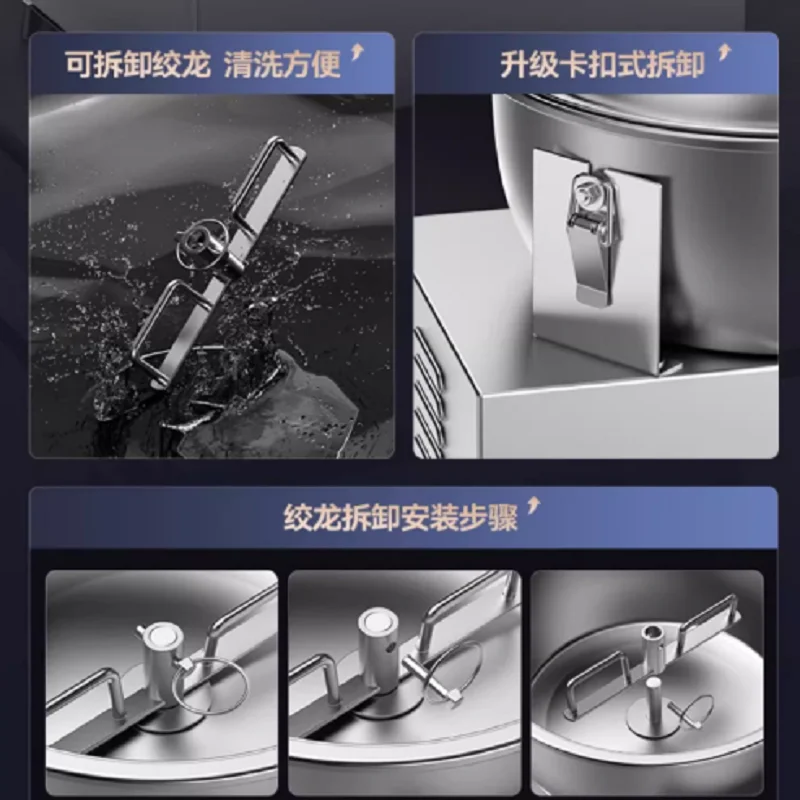 可拆卸绞龙 清洗方便

升级卡扣式拆卸

绞龙拆卸安装步骤