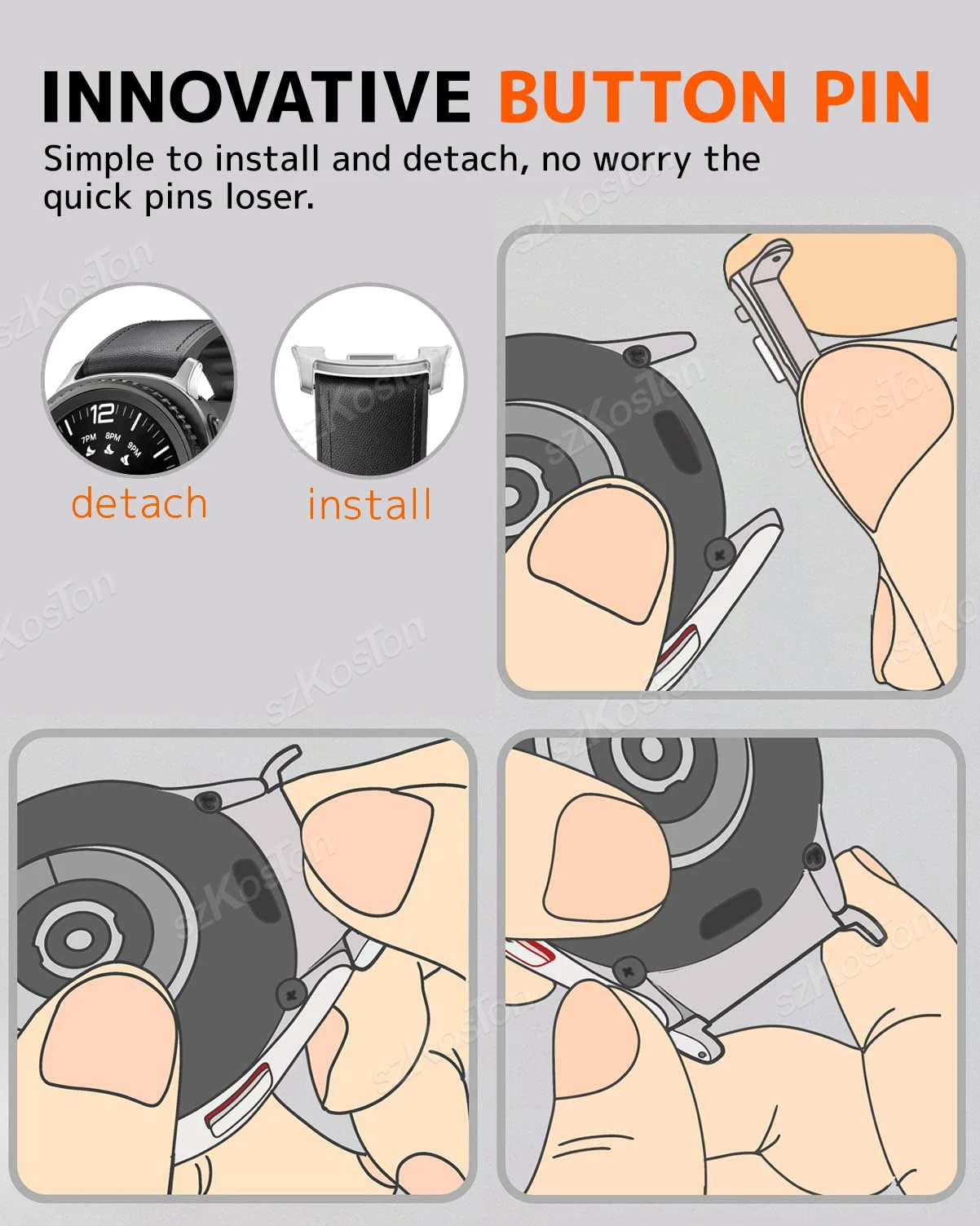 INNOVATIVE BUTTON PIN

Simple to install and detach, no worry the quick pins loser.

12
7PM 8PM 9PM

detach

install

szKosTon