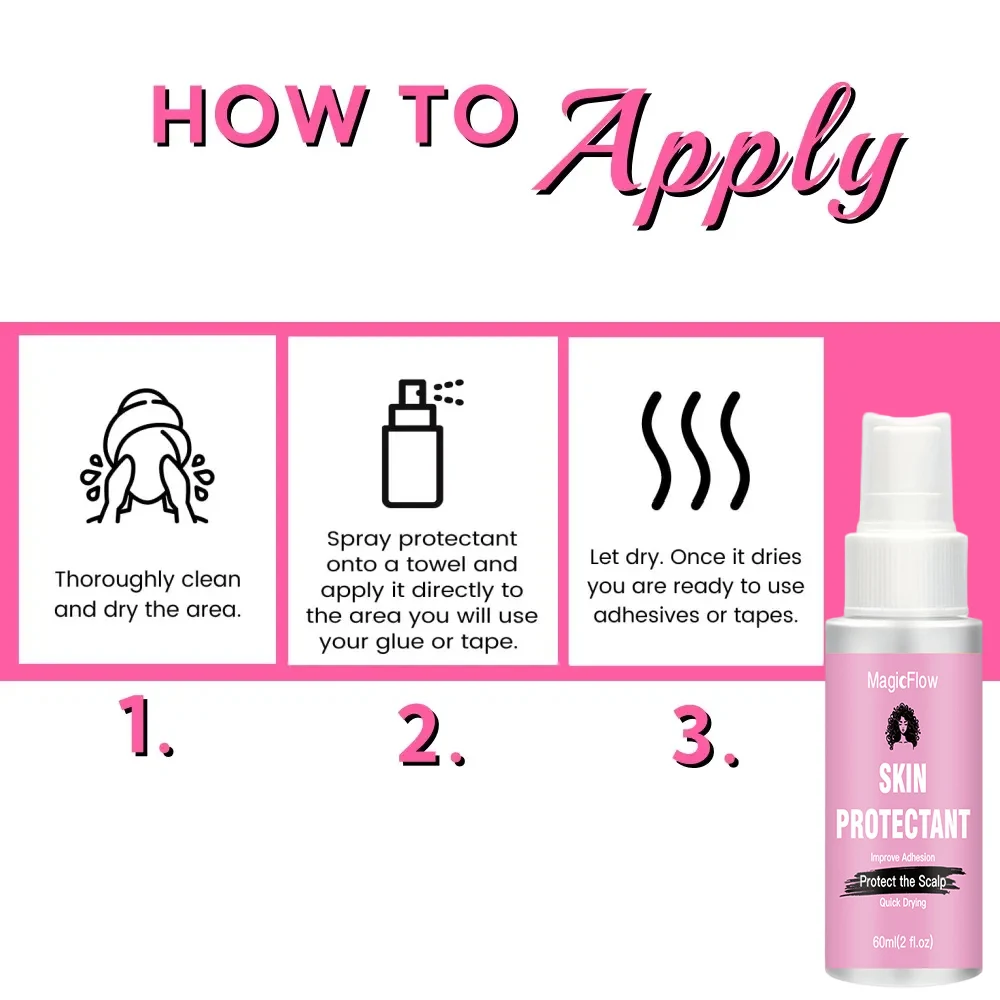 HOW TO Apply

Thoroughly clean and dry the area.

Spray protectant onto a towel and apply it directly to the area you will use your glue or tape.

Let dry. Once it dries you are ready to use adhesives or tapes.

1.

2.

3.

MagicFlow

SKIN PROTECTANT

Improve Adhesion

Protect the Scalp

Quick Drying

60ml(2 fl.oz)