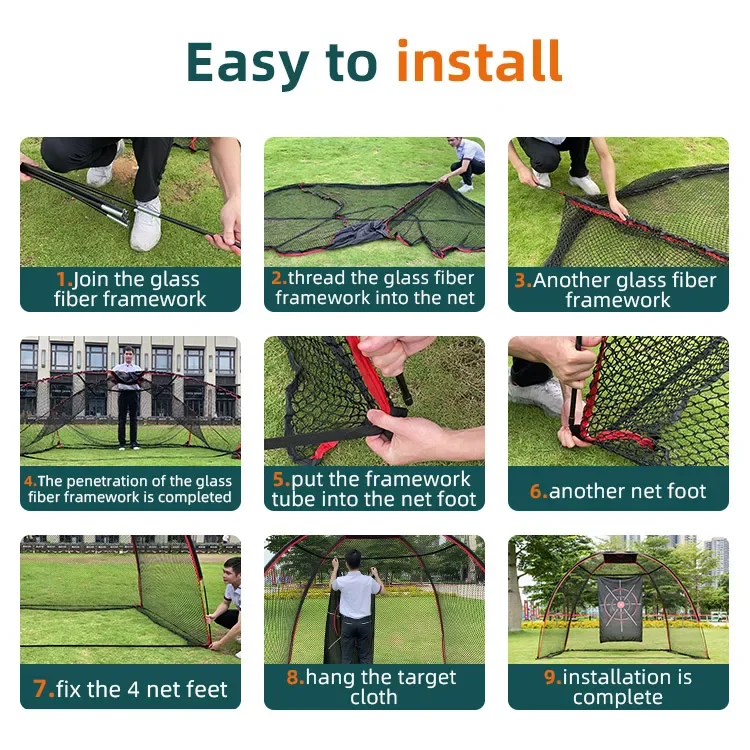 Easy to install

1.Join the glass fiber framework

2.thread the glass fiber framework into the net

3.Another glass fiber framework

4.The penetration of the glass fiber framework is completed

5.put the framework tube into the net foot

6.another net foot

7.fix the 4 net feet

8.hang the target cloth

9.installation is complete