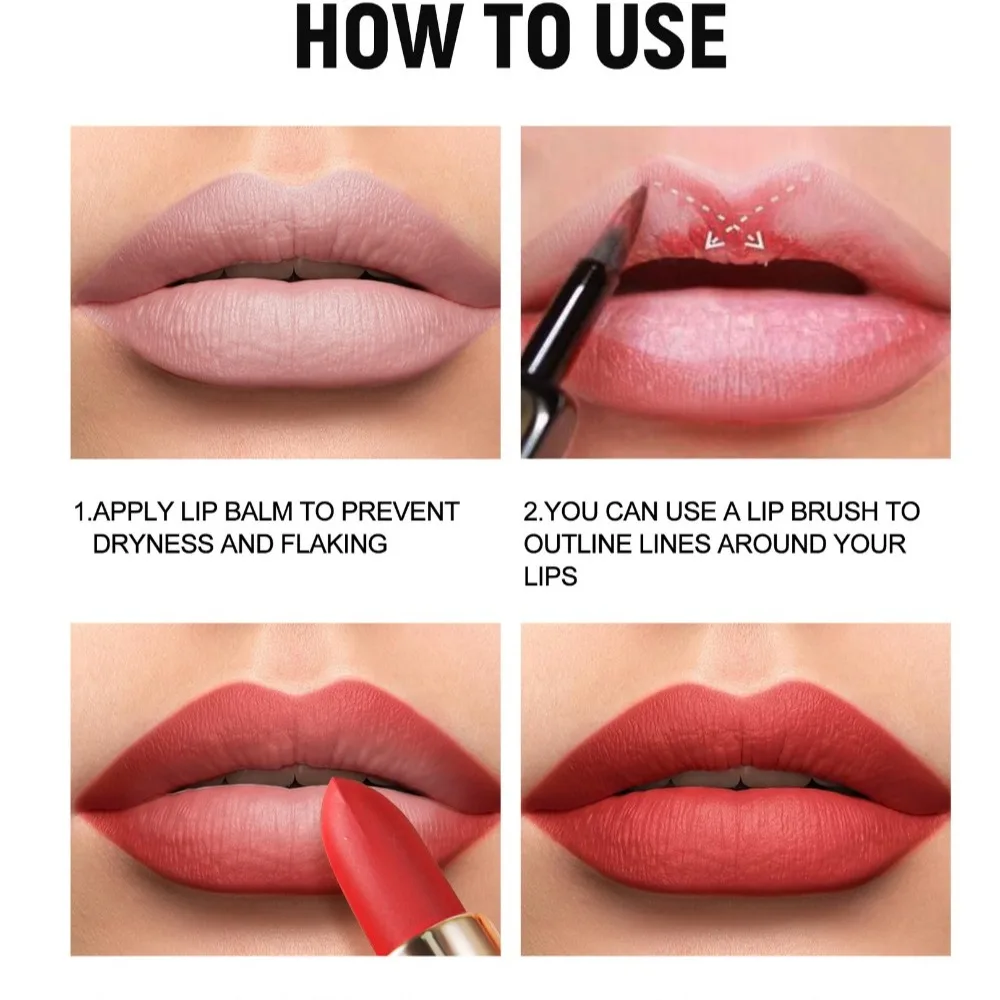 HOW TO USE

1.APPLY LIP BALM TO PREVENT DRYNESS AND FLAKING

2.YOU CAN USE A LIP BRUSH TO OUTLINE LINES AROUND YOUR LIPS