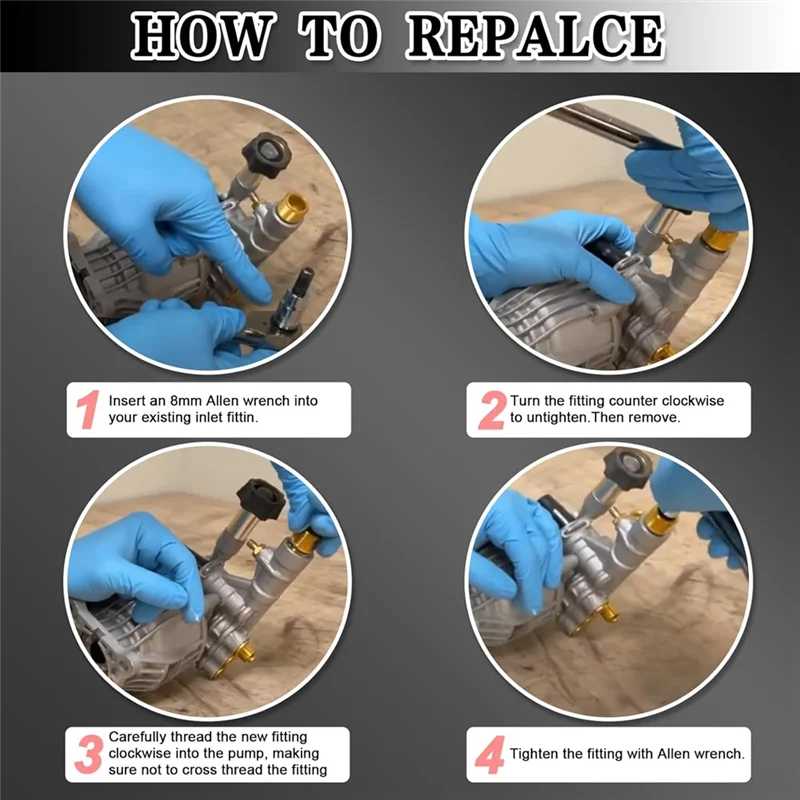 HOW TO REPALCE

1 Insert an 8mm Allen wrench into your existing inlet fittin.

2 Turn the fitting counter clockwise to untighten.Then remove.

3 Carefully thread the new fitting clockwise into the pump, making sure not to cross thread the fitting

4 Tighten the fitting with Allen wrench.