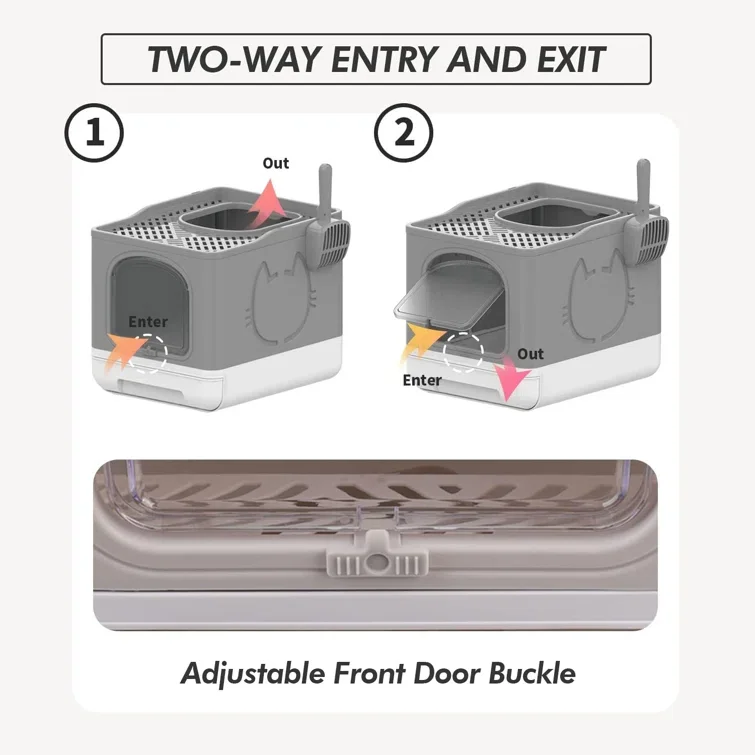 TWO-WAY ENTRY AND EXIT

1

Out

Enter

2

Out

Enter

Adjustable Front Door Buckle