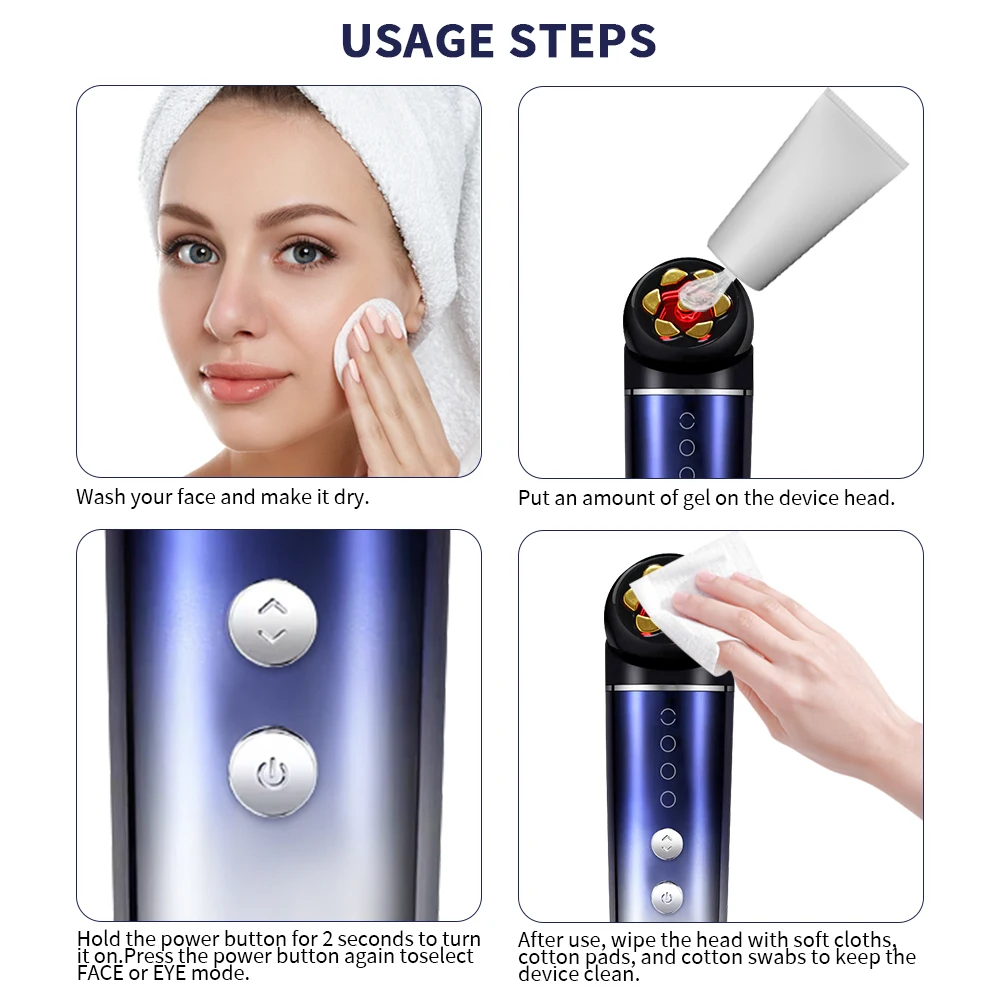 USAGE STEPS

Wash your face and make it dry.

Put an amount of gel on the device head.

Hold the power button for 2 seconds to turn it on.Press the power button again toselect FACE or EYE mode.

After use, wipe the head with soft cloths, cotton pads, and cotton swabs to keep the device clean.