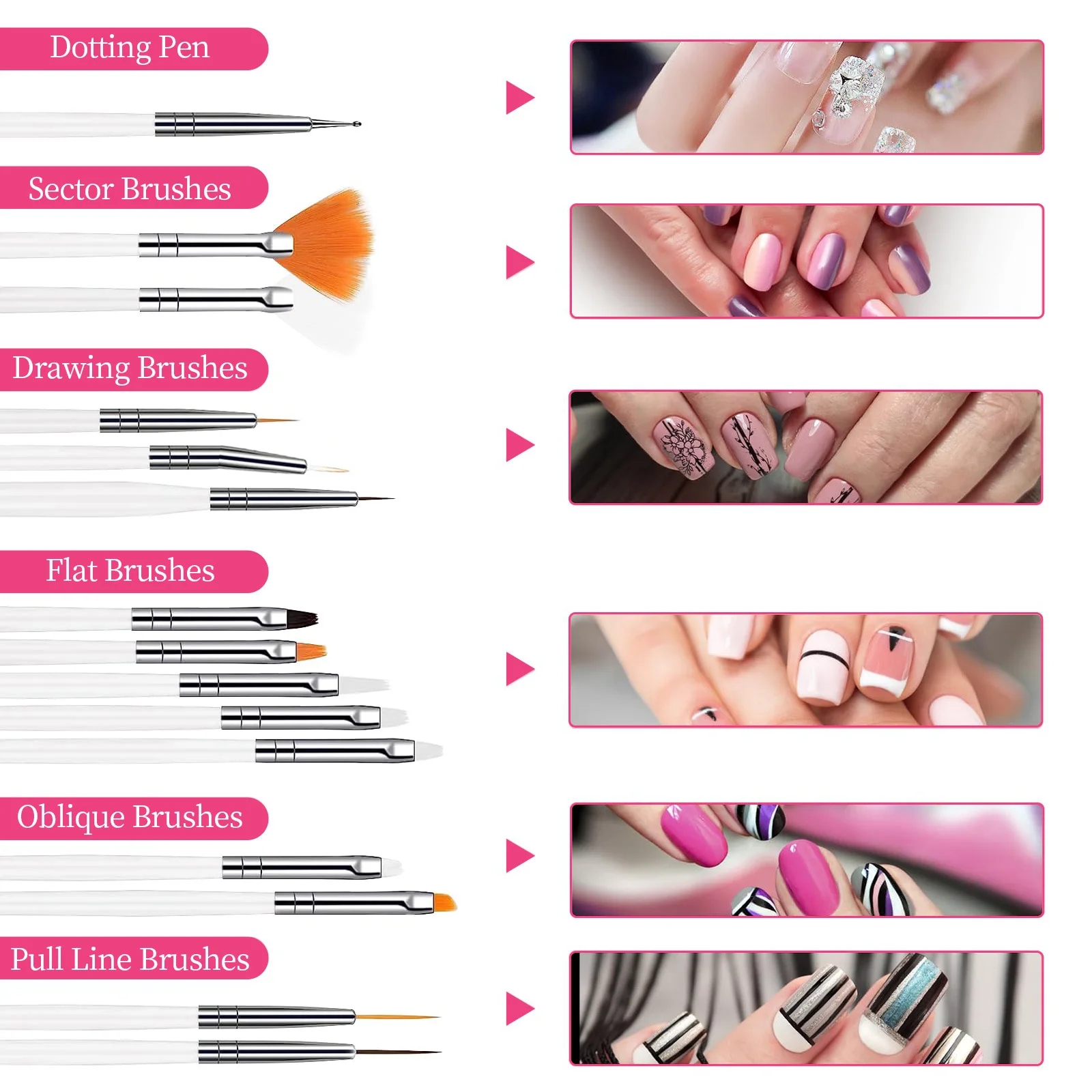 Dotting Pen

Sector Brushes

Drawing Brushes

Flat Brushes

Oblique Brushes

Pull Line Brushes