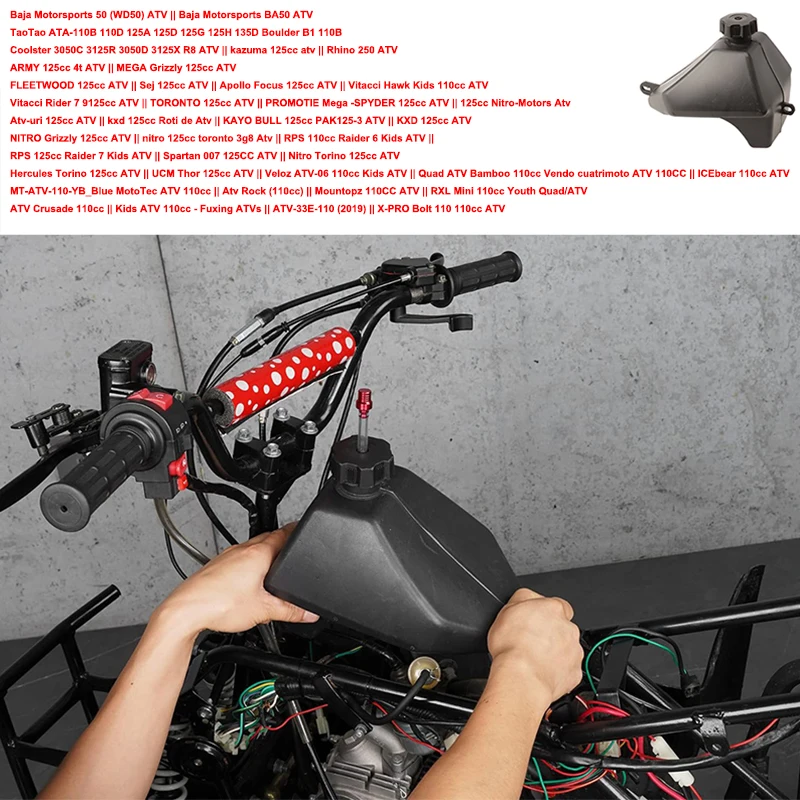 Baja Motorsports 50 (WD50) ATV || Baja Motorsports BA50 ATV
TaoTao ATA-110B 110D 125A 125D 125G 125H 135D Boulder B1 110B
Coolster 3050C 3125R 3050D 3125X R8 ATV || kazuma 125cc atv || Rhino 250 ATV
ARMY 125cc 4t ATV || MEGA Grizzly 125cc ATV
FLEETWOOD 125cc ATV || Sej 125cc ATV || Apollo Focus 125cc ATV || Vitacci Hawk Kids 110cc ATV
Vitacci Rider 7 9125cc ATV || TORONTO 125cc ATV || PROMOTIE Mega -SPYDER 125cc ATV || 125cc Nitro-Motors Atv
Atv-uri 125cc ATV || kxd 125cc Roti de Atv || KAYO BULL 125cc PAK125-3 ATV || KXD 125cc ATV
NITRO Grizzly 125cc ATV || nitro 125cc toronto 3g8 Atv || RPS 110cc Raider 6 Kids ATV ||
RPS 125cc Raider 7 Kids ATV || Spartan 007 125CC ATV || Nitro Torino 125cc ATV
Hercules Torino 125cc ATV || UCM Thor 125cc ATV || Veloz ATV-06 110cc Kids ATV || Quad ATV Bamboo 110cc Vendo cuatrimoto ATV 110CC || ICEbear 110cc ATV
MT-ATV-110-YB_Blue MotoTec ATV 110cc || Atv Rock (110cc) || Mountopz 110CC ATV || RXL Mini 110cc Youth Quad/ATV
ATV Crusade 110cc || Kids ATV 110cc - Fuxing ATVs || ATV-33E-110 (2019) || X-PRO Bolt 110 110cc ATV