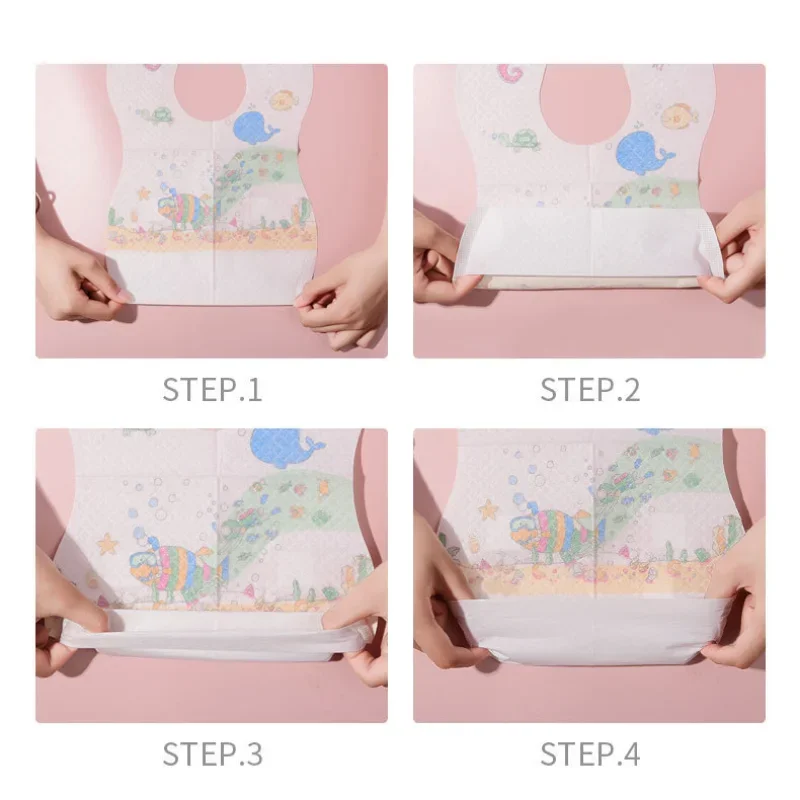 STEP.1

STEP.2

STEP.3

STEP.4