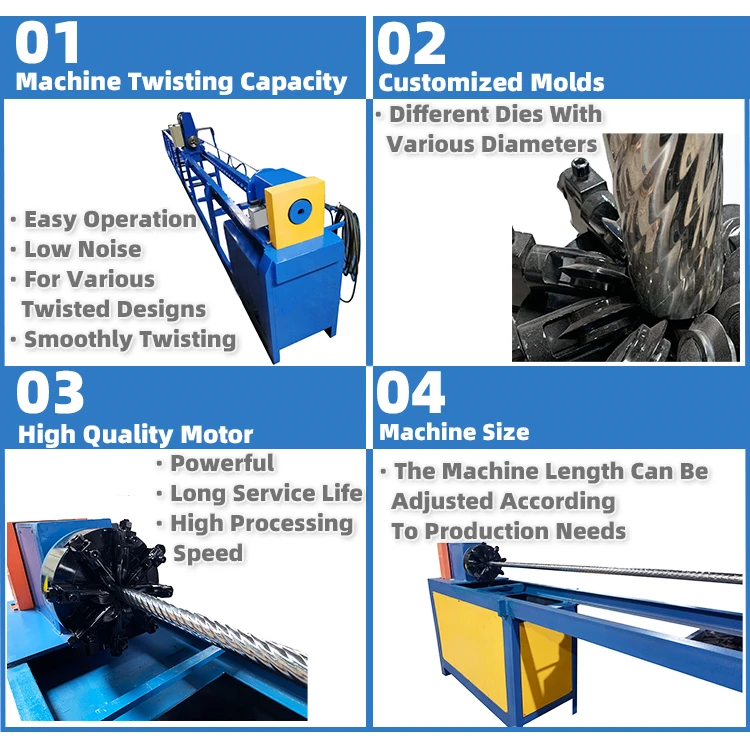 01
Machine Twisting Capacity

· Easy Operation
· Low Noise
· For Various Twisted Designs
· Smoothly Twisting

02
Customized Molds

· Different Dies With Various Diameters

03
High Quality Motor

· Powerful
· Long Service Life
· High Processing Speed

04
Machine Size

· The Machine Length Can Be Adjusted According To Production Needs