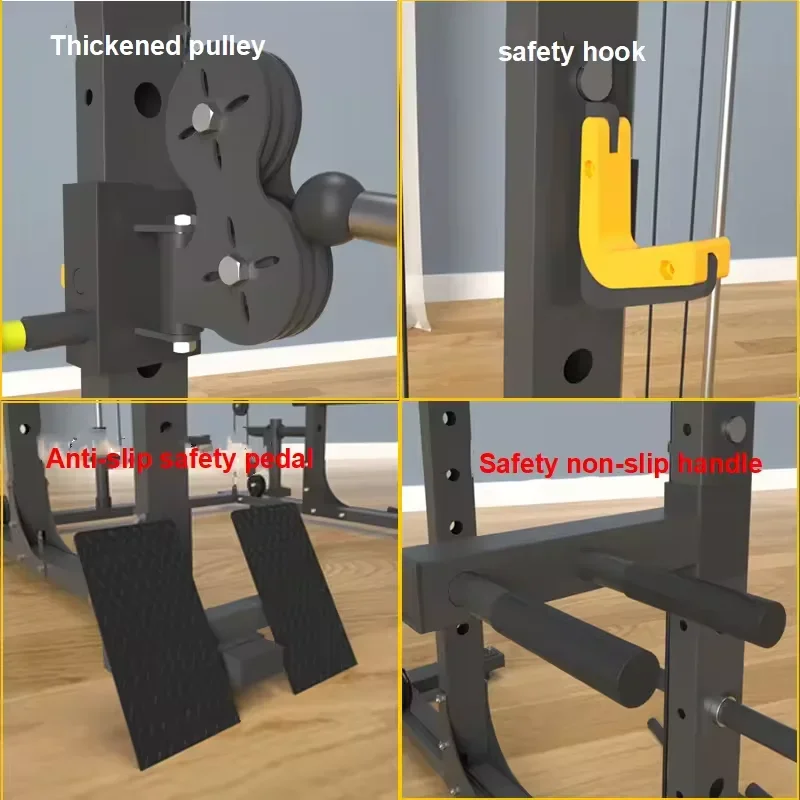 Thickened pulley

safety hook

Anti-slip safety pedal

Safety non-slip handle