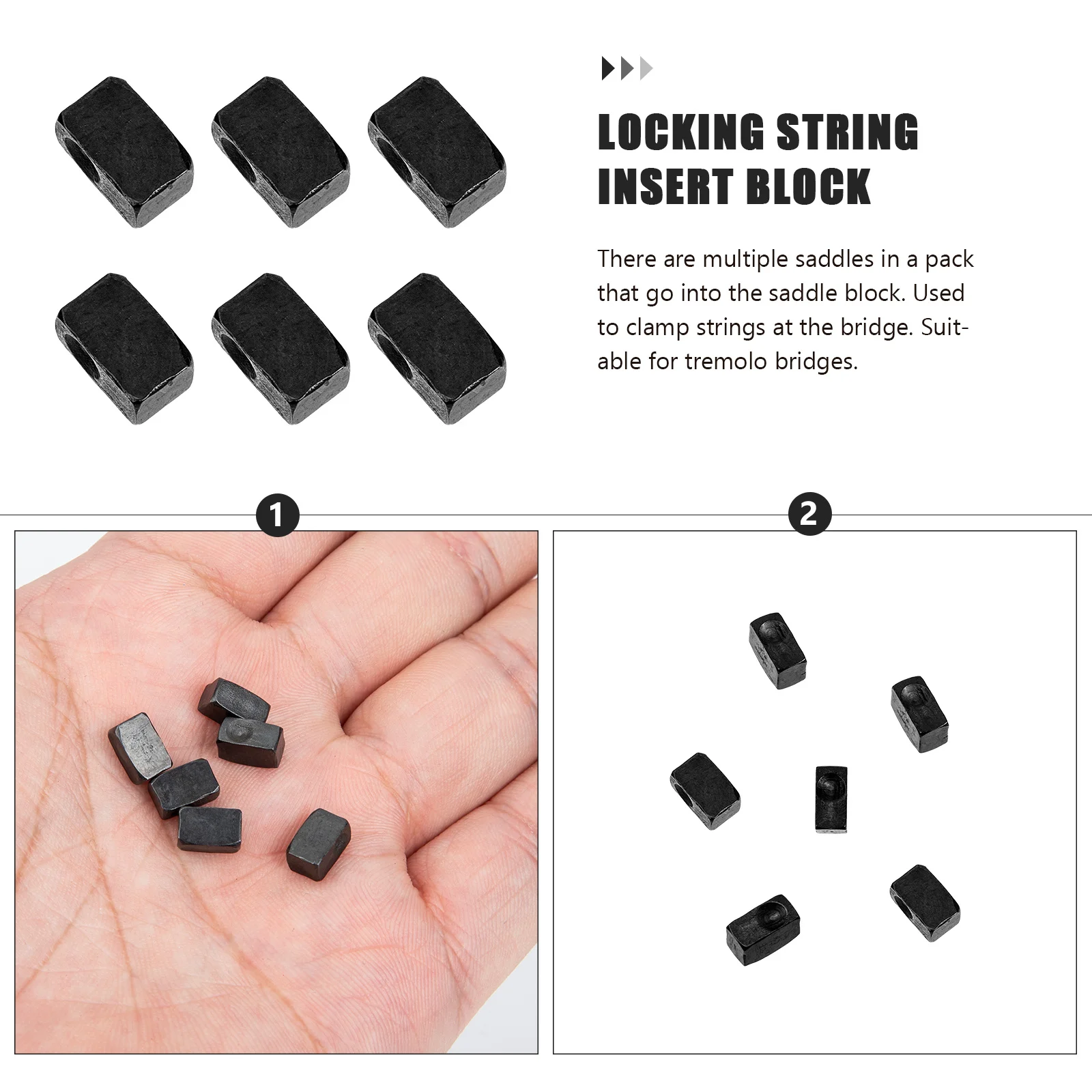 LOCKING STRING INSERT BLOCK

There are multiple saddles in a pack that go into the saddle block. Used to clamp strings at the bridge. Suitable for tremolo bridges.

1

2