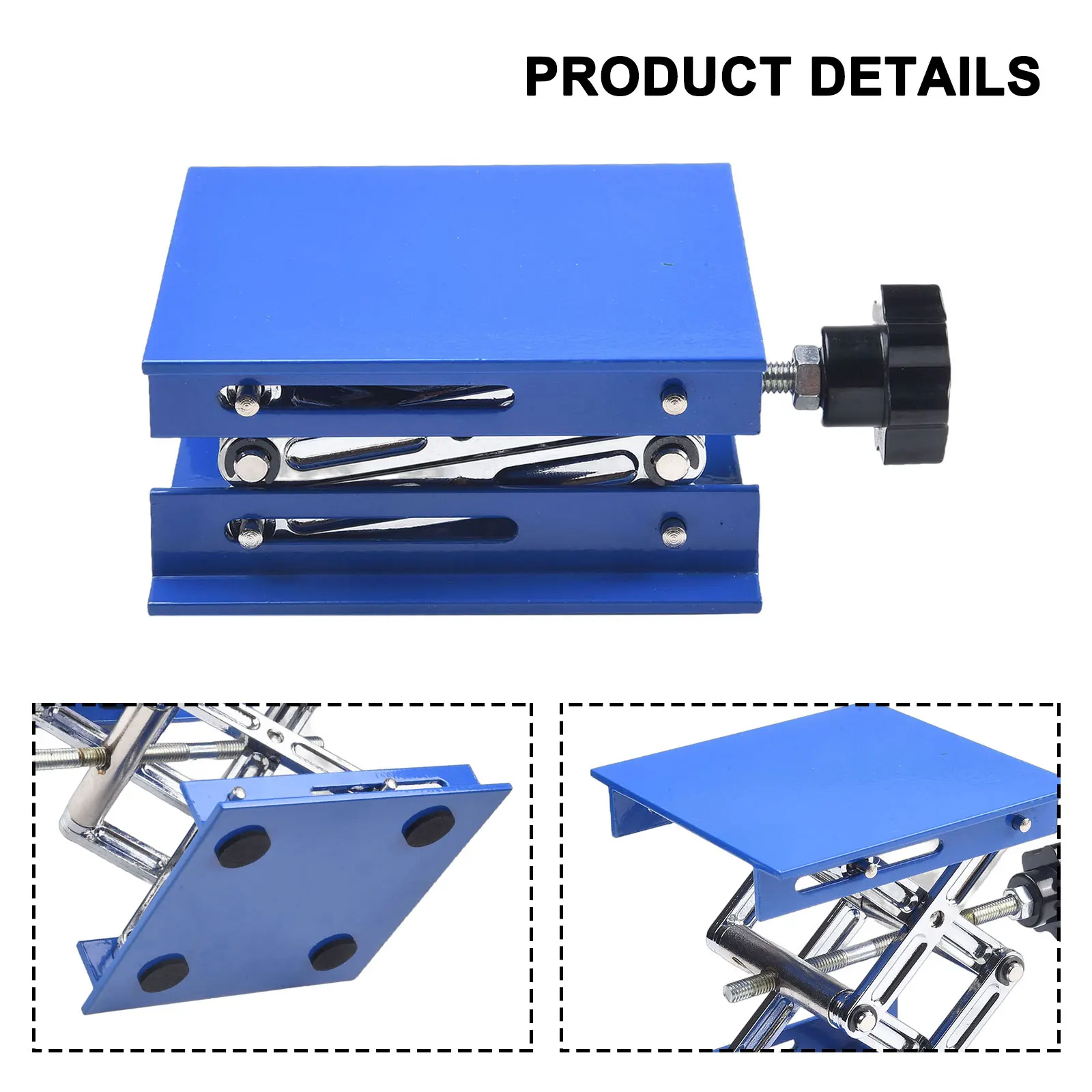 PRODUCT DETAILS