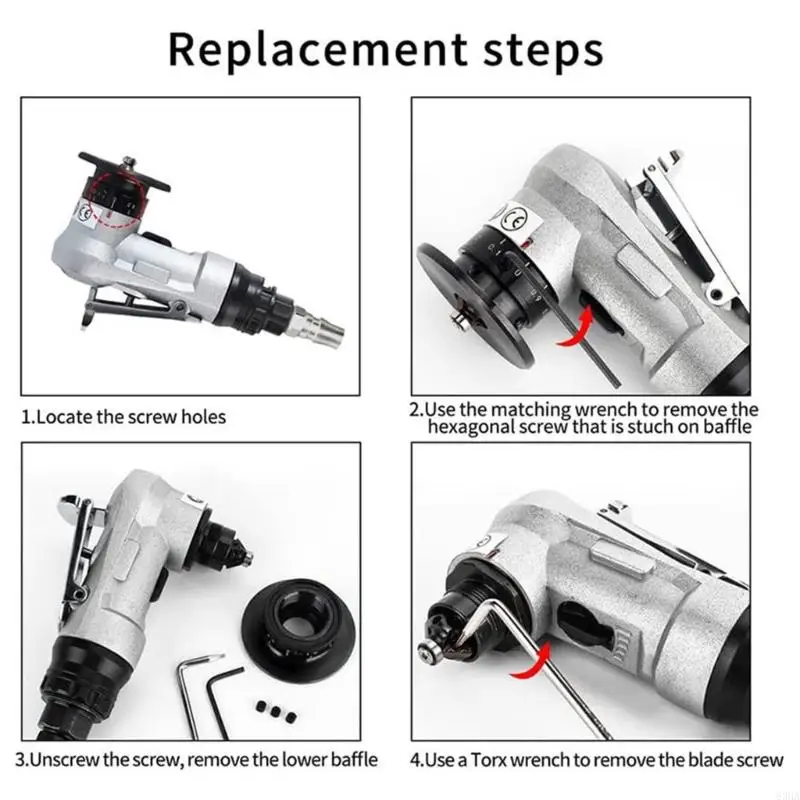 Replacement steps

1.Locate the screw holes

2.Use the matching wrench to remove the hexagonal screw that is stuch on baffle

3.Unscrew the screw, remove the lower baffle

4.Use a Torx wrench to remove the blade screw