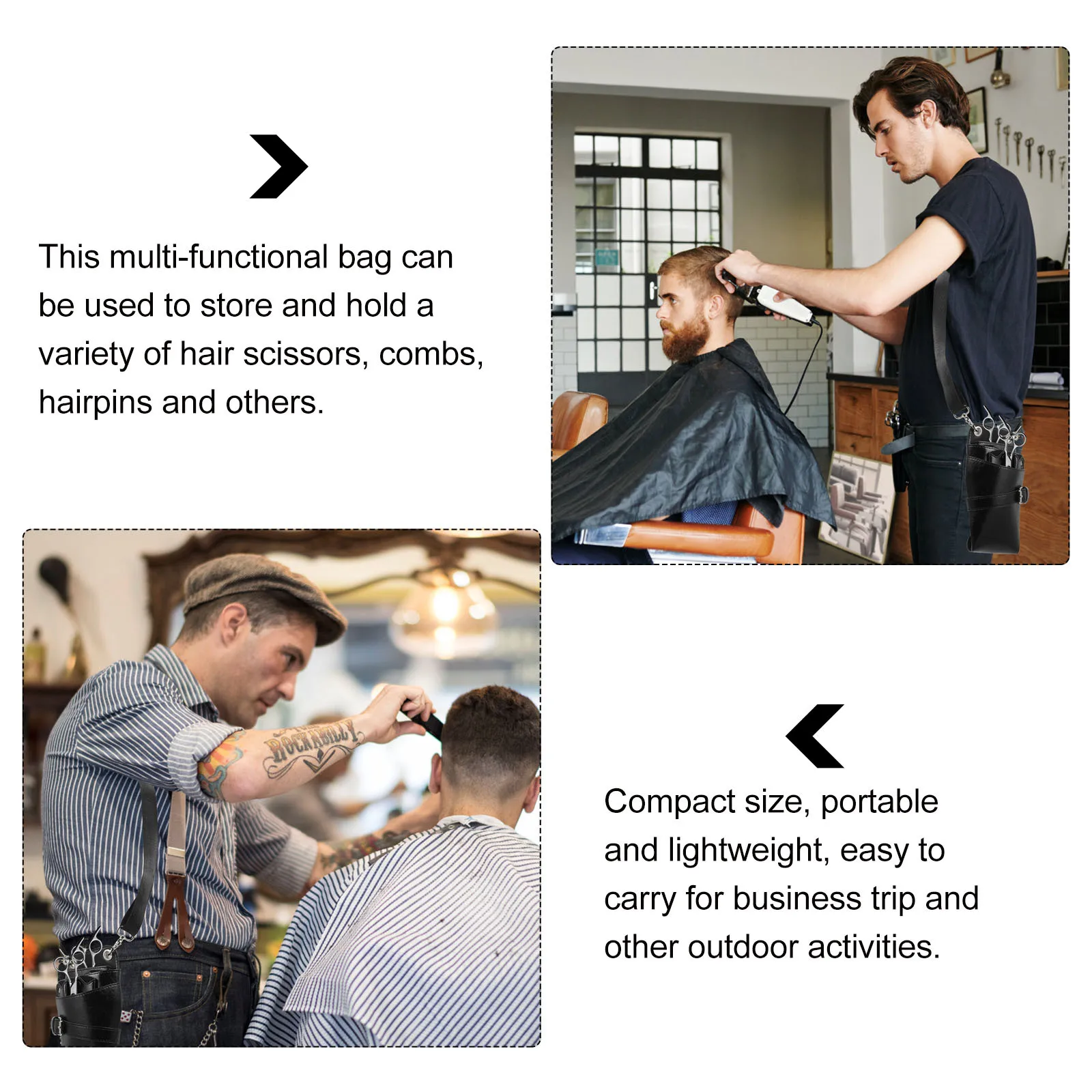 This multi-functional bag can be used to store and hold a variety of hair scissors, combs, hairpins and others.

ROCKABILLY

Compact size, portable and lightweight, easy to carry for business trip and other outdoor activities.