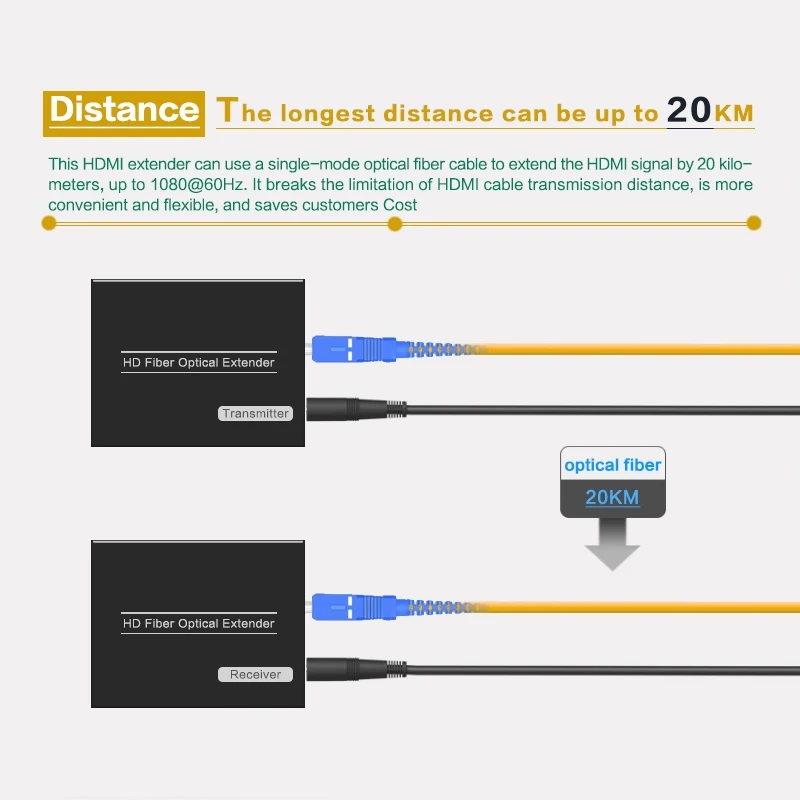 Distance The longest distance can be up to 20KM

This HDMI extender can use a single-mode optical fiber cable to extend the HDMI signal by 20 kilometers, up to 1080@60Hz. It breaks the limitation of HDMI cable transmission distance, is more convenient and flexible, and saves customers Cost

HD Fiber Optical Extender

Transmitter

optical fiber

20KM

HD Fiber Optical Extender

Receiver