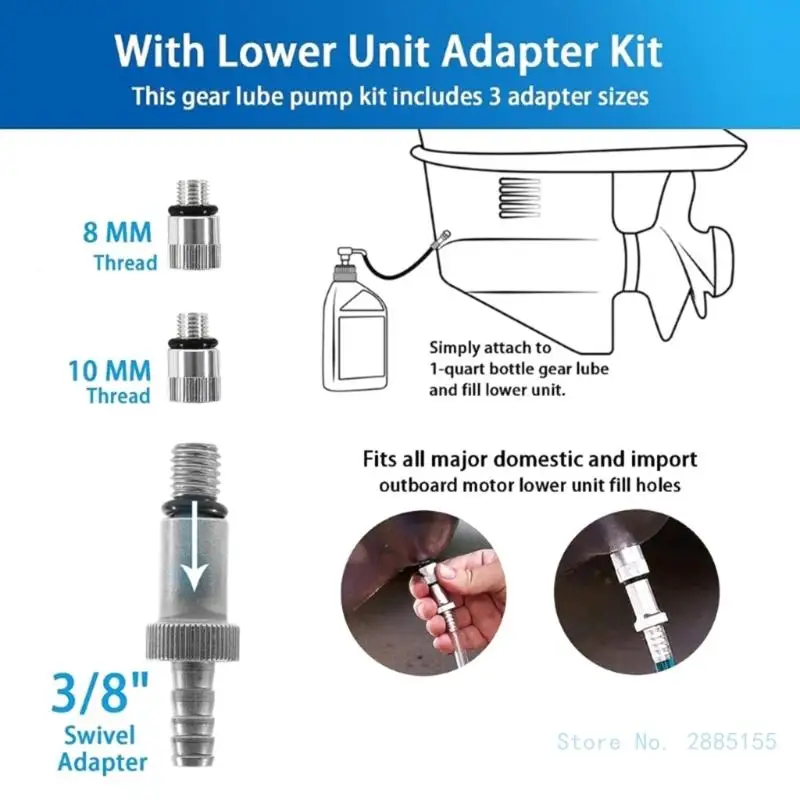 With Lower Unit Adapter Kit
This gear lube pump kit includes 3 adapter sizes

8 MM
Thread

10 MM
Thread

3/8"
Swivel
Adapter

Simply attach to 1-quart bottle gear lube and fill lower unit.

Fits all major domestic and import
outboard motor lower unit fill holes

Store No. 2885155