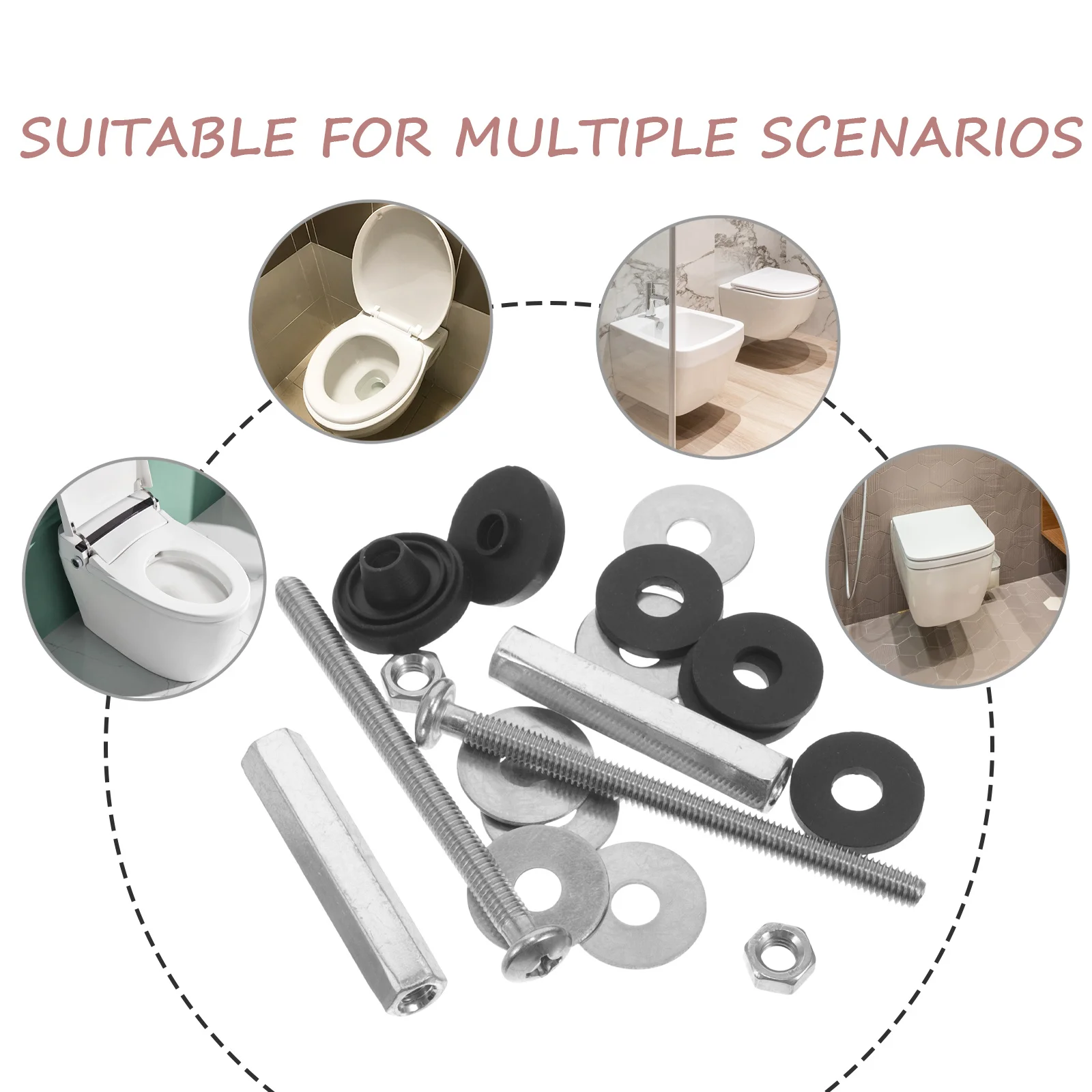 SUITABLE FOR MULTIPLE SCENARIOS