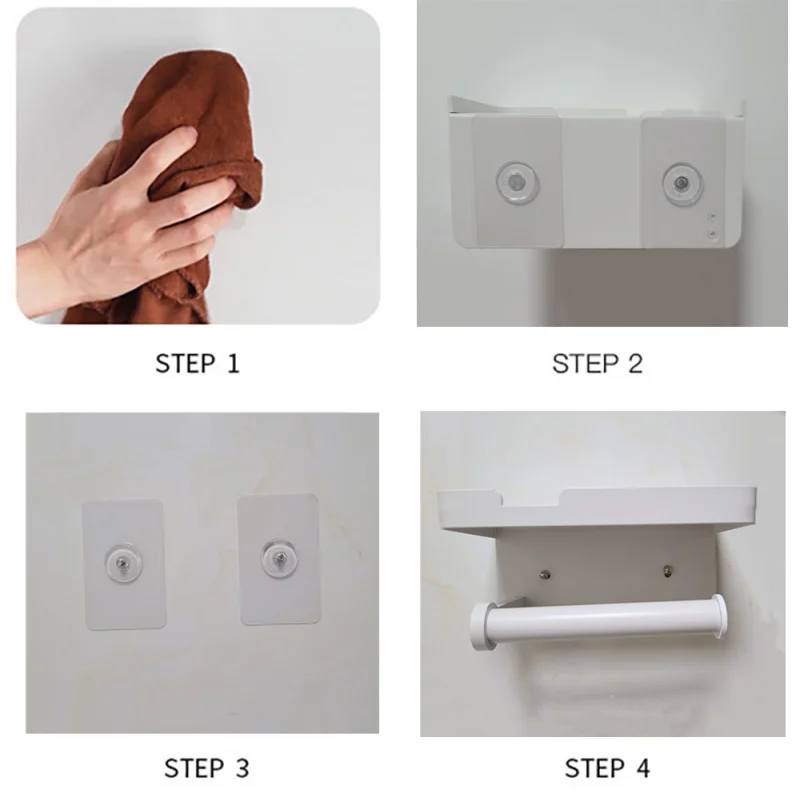 STEP 1

STEP 2

STEP 3

STEP 4