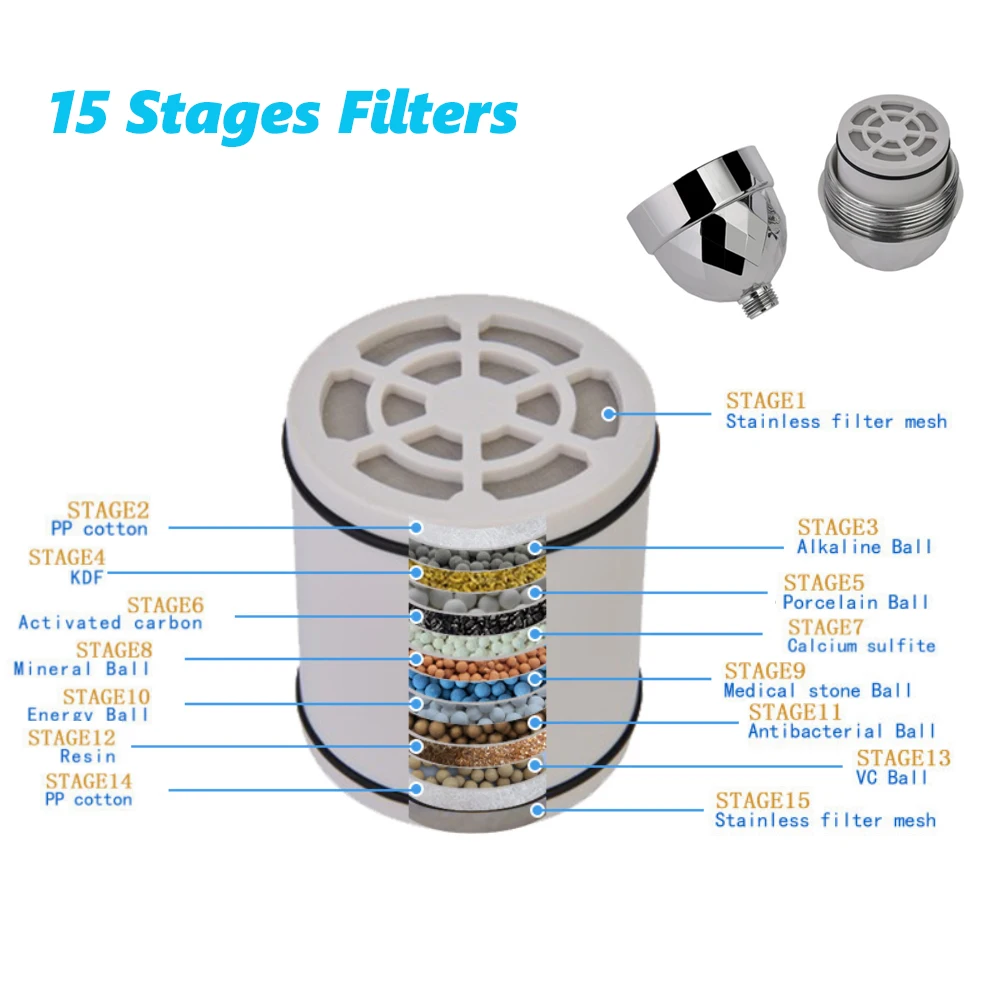 15 Stages Filters

STAGE1
Stainless filter mesh

STAGE2
PP cotton

STAGE3
Alkaline Ball

STAGE4
KDF

STAGE5
Porcelain Ball

STAGE6
Activated carbon

STAGE7
Calcium sulfite

STAGE8
Mineral Ball

STAGE9
Medical stone Ball

STAGE10
Energy Ball

STAGE11
Antibacterial Ball

STAGE12
Resin

STAGE13
VC Ball

STAGE14
PP cotton

STAGE15
Stainless filter mesh