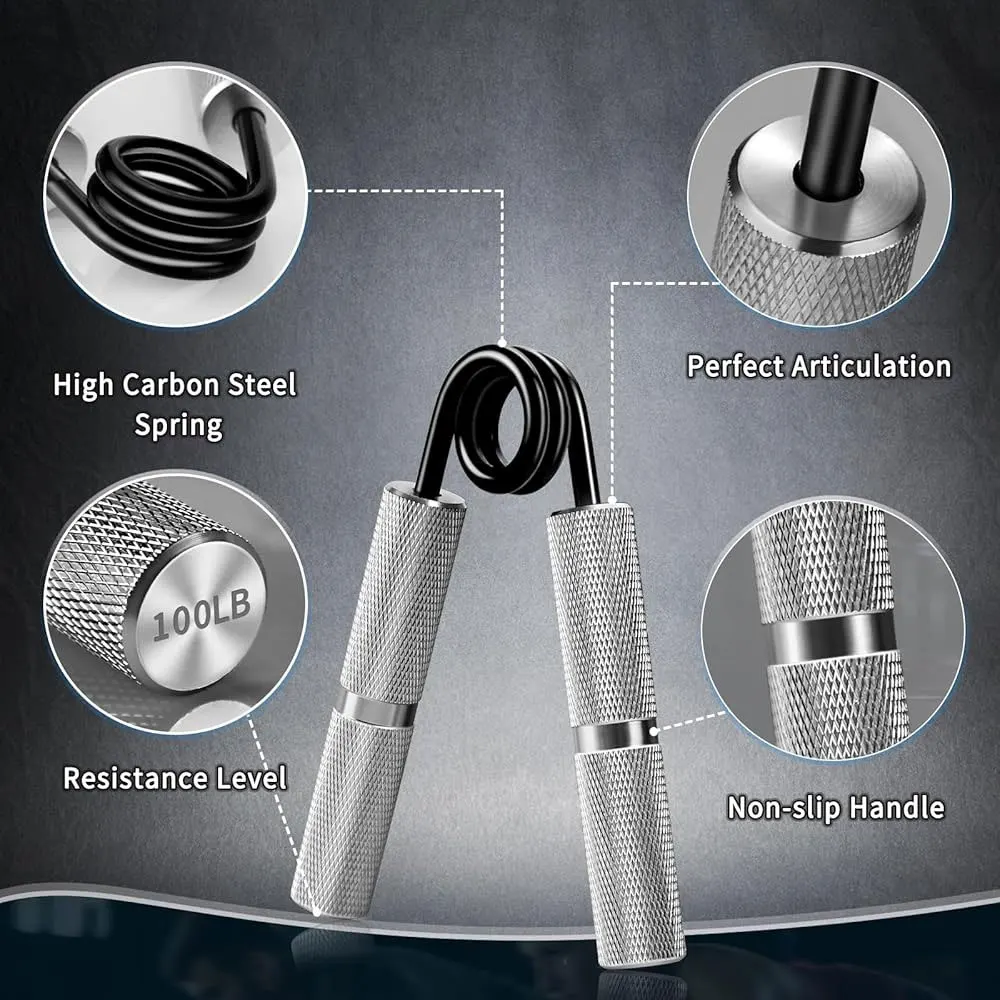 High Carbon Steel Spring

Perfect Articulation

100LB

Resistance Level

Non-slip Handle