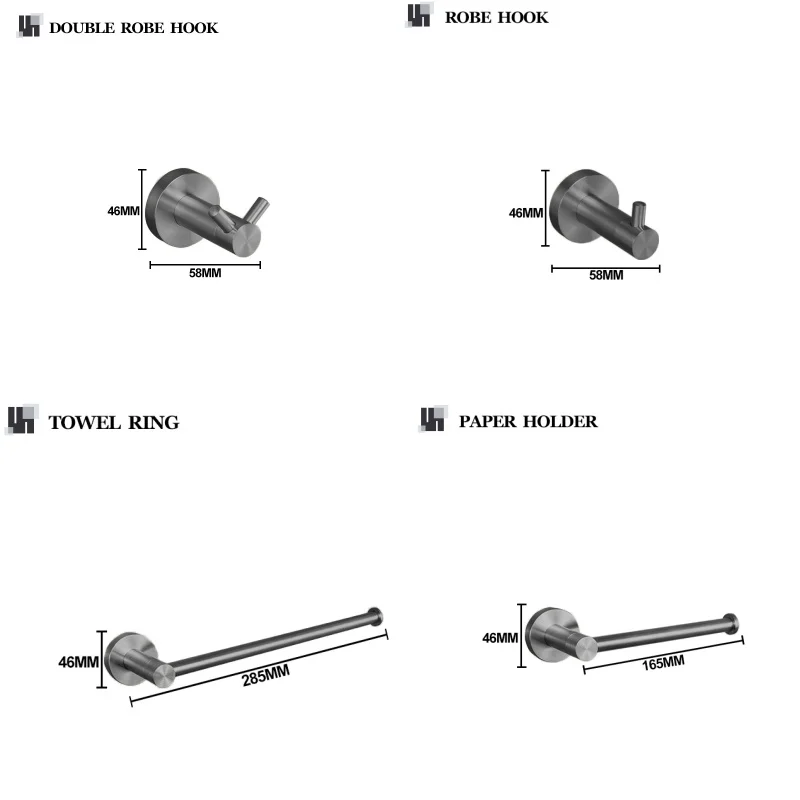 DOUBLE ROBE HOOK

46MM
58MM

ROBE HOOK

46MM
58MM

TOWEL RING

46MM
285MM

PAPER HOLDER

46MM
165MM