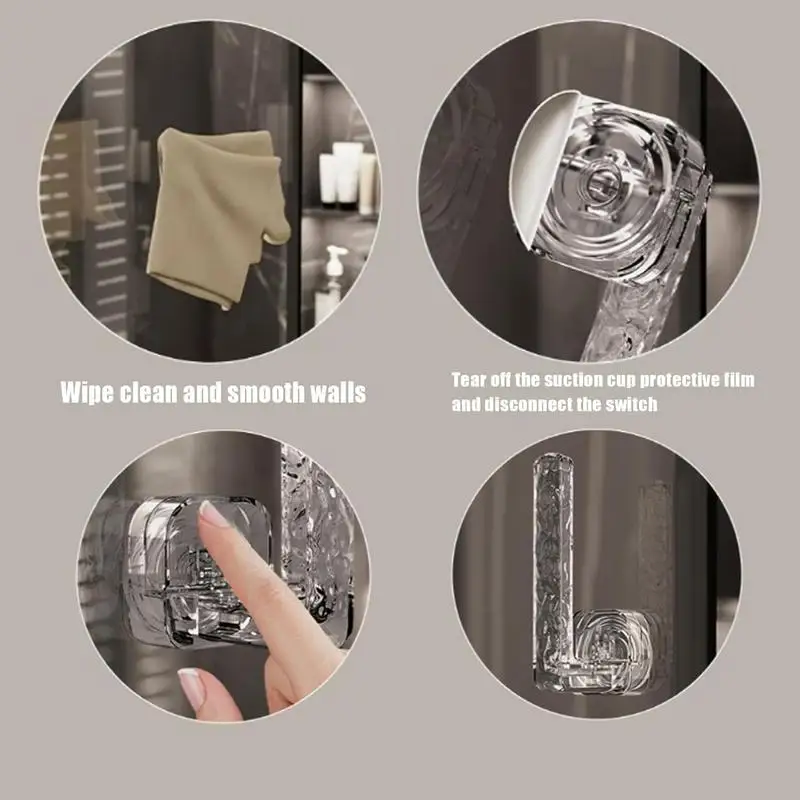 Wipe clean and smooth walls

Tear off the suction cup protective film and disconnect the switch