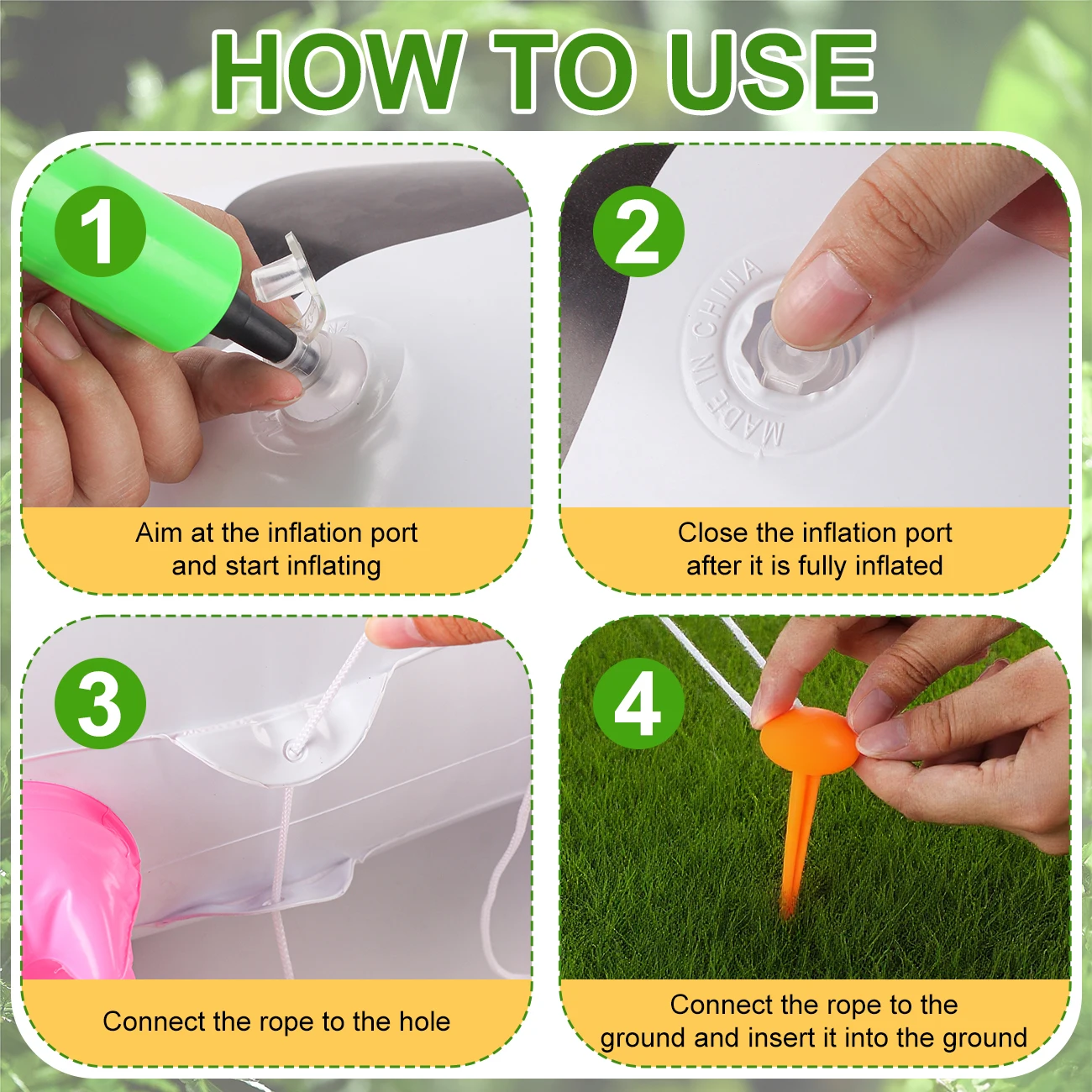 HOW TO USE

1

Aim at the inflation port and start inflating

2

MADE IN CHINA

Close the inflation port after it is fully inflated

3

Connect the rope to the hole

4

Connect the rope to the ground and insert it into the ground