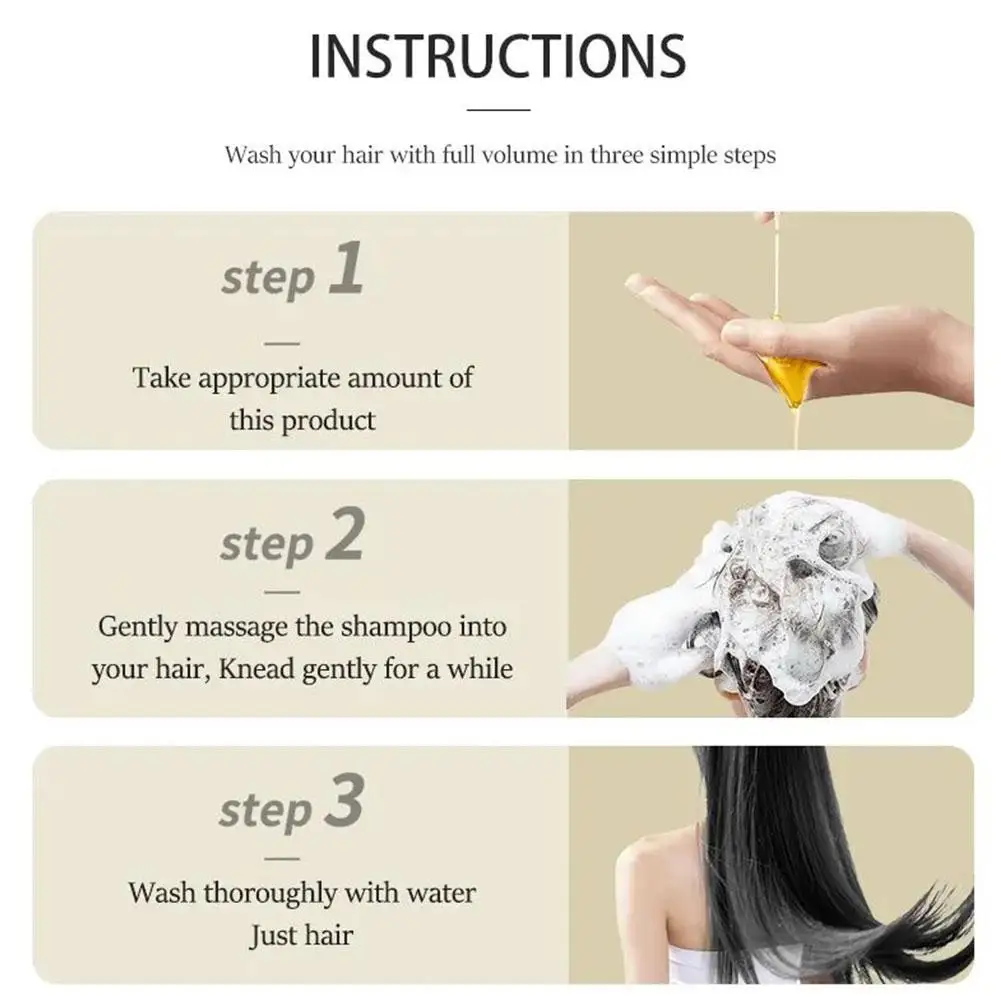 INSTRUCTIONS

Wash your hair with full volume in three simple steps

step 1

Take appropriate amount of this product

step 2

Gently massage the shampoo into your hair, Knead gently for a while

step 3

Wash thoroughly with water
Just hair