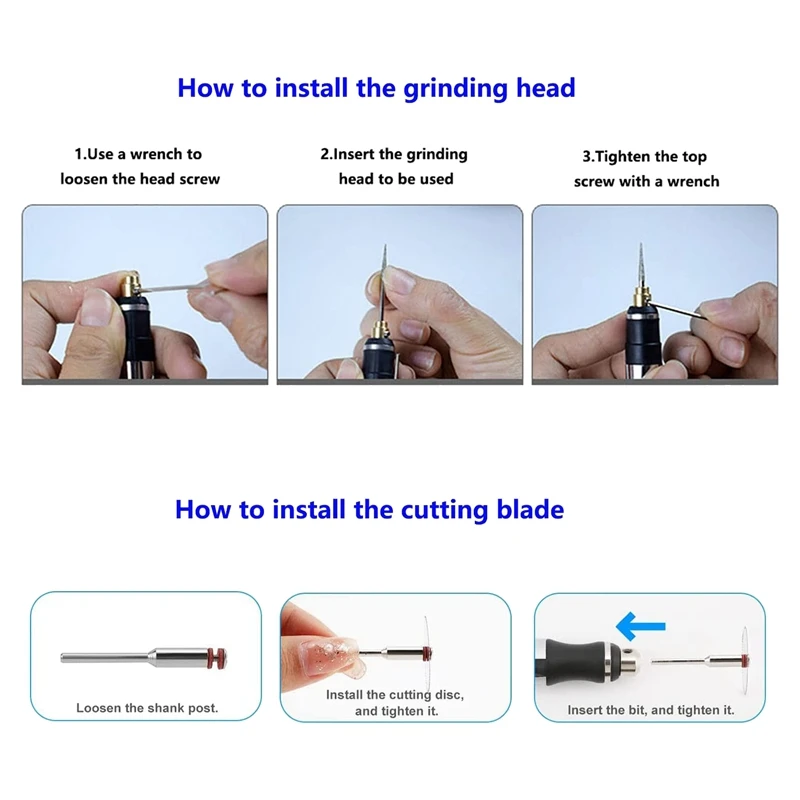 How to install the grinding head

1.Use a wrench to loosen the head screw

2.Insert the grinding head to be used

3.Tighten the top screw with a wrench

How to install the cutting blade

Loosen the shank post.

Install the cutting disc, and tighten it.

Insert the bit, and tighten it.