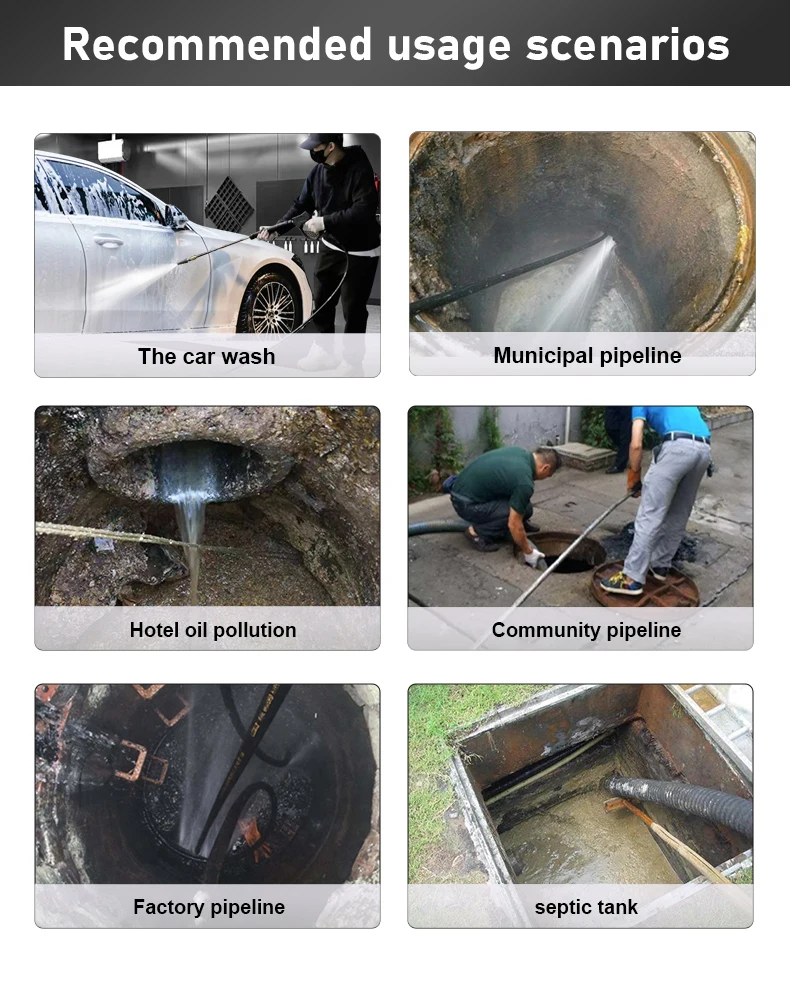 Recommended usage scenarios

The car wash

Municipal pipeline

Hotel oil pollution

Community pipeline

Factory pipeline

septic tank