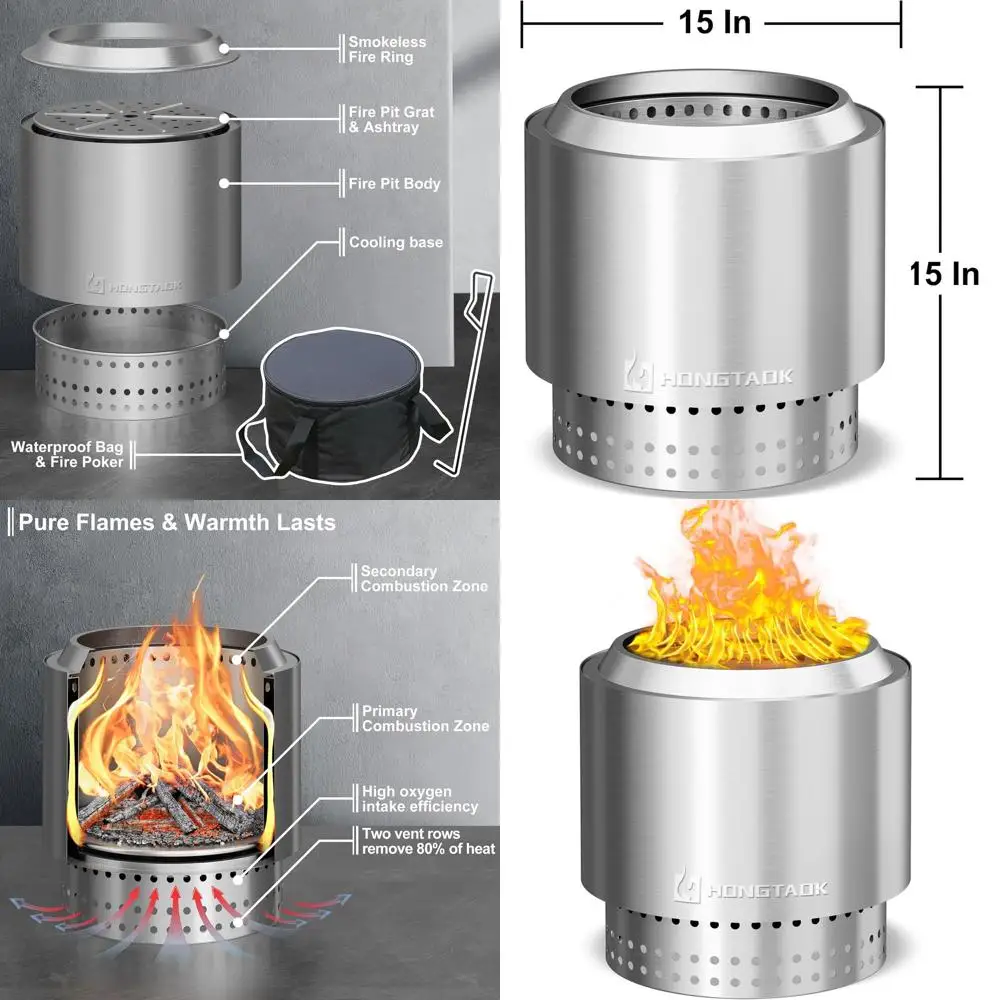 Smokeless Fire Ring

Fire Pit Grat & Ashtray

Fire Pit Body

Cooling base

HONGTAOK

Waterproof Bag & Fire Poker

15 In

15 In

HONGTAOK

Pure Flames & Warmth Lasts

Secondary Combustion Zone

Primary Combustion Zone

High oxygen intake efficiency

Two vent rows remove 80% of heat

HONGTAOK