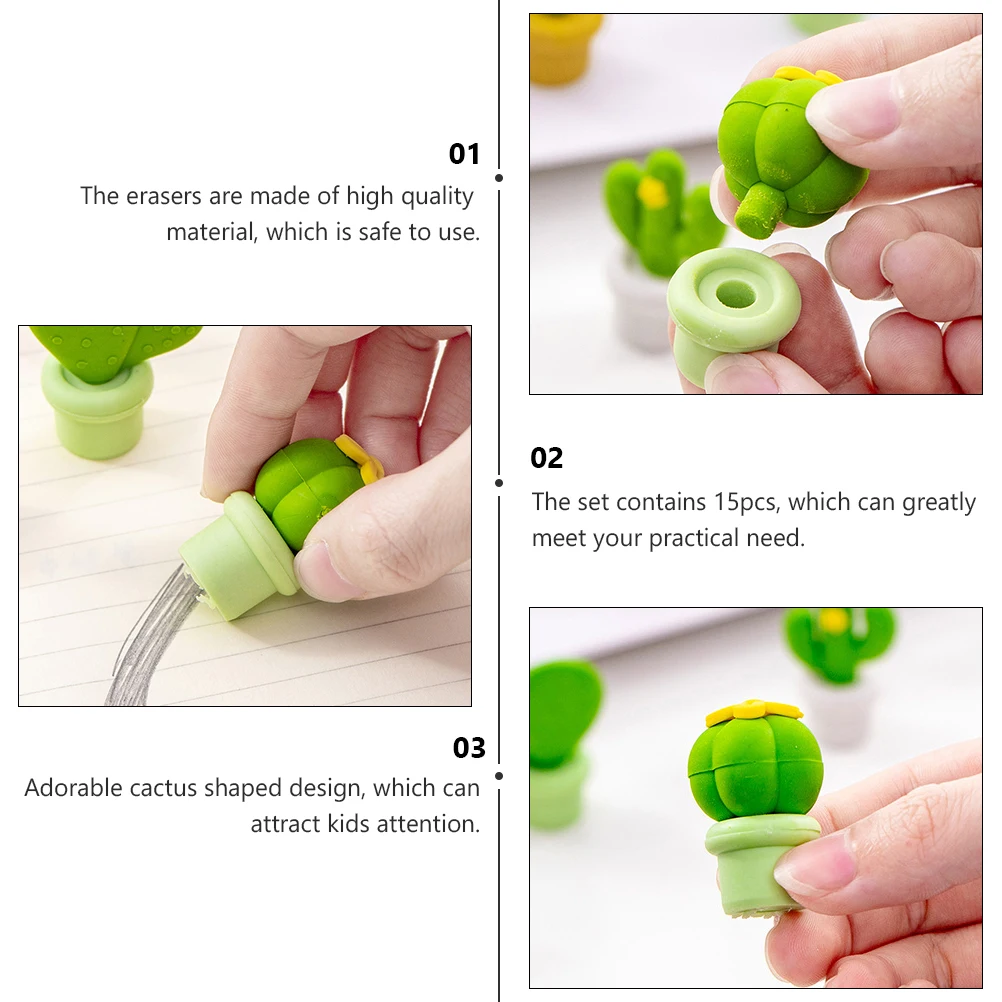 01
The erasers are made of high quality material, which is safe to use.

02
The set contains 15pcs, which can greatly meet your practical need.

03
Adorable cactus shaped design, which can attract kids attention.