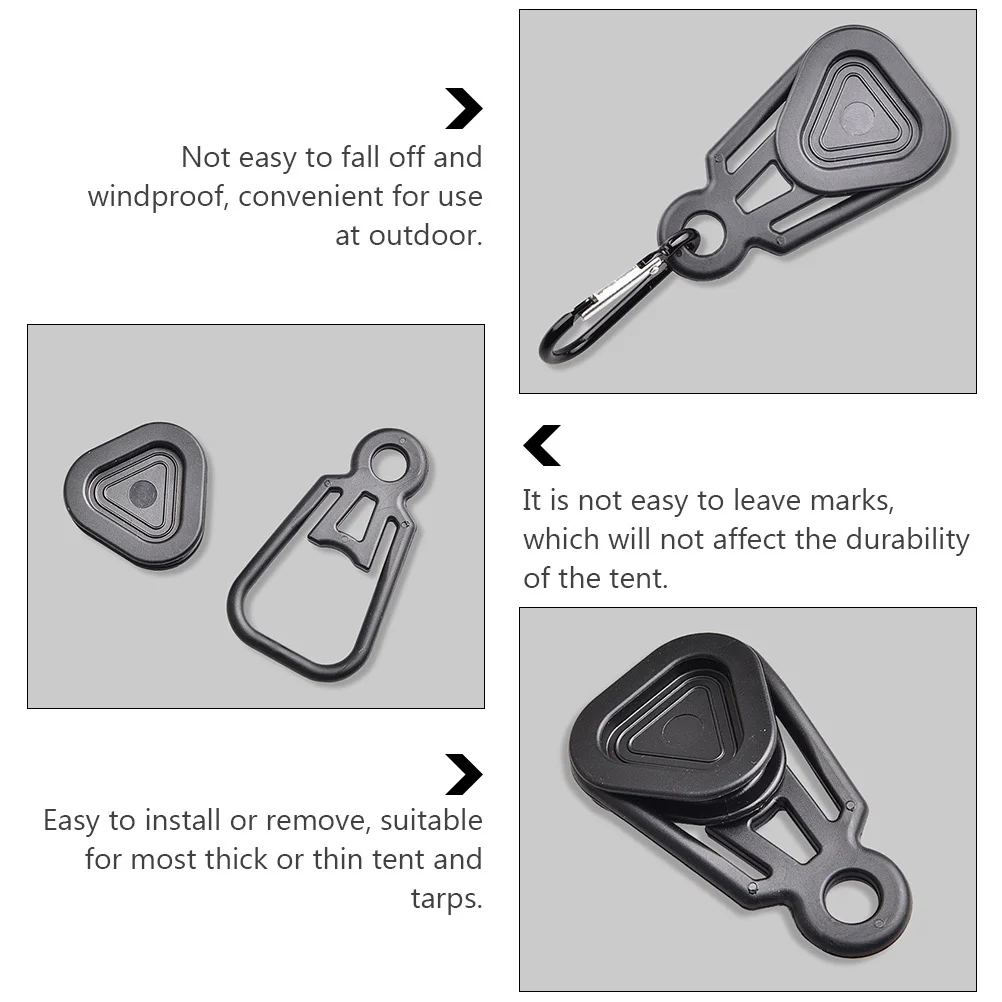 Not easy to fall off and windproof, convenient for use at outdoor.

It is not easy to leave marks, which will not affect the durability of the tent.

Easy to install or remove, suitable for most thick or thin tent and tarps.