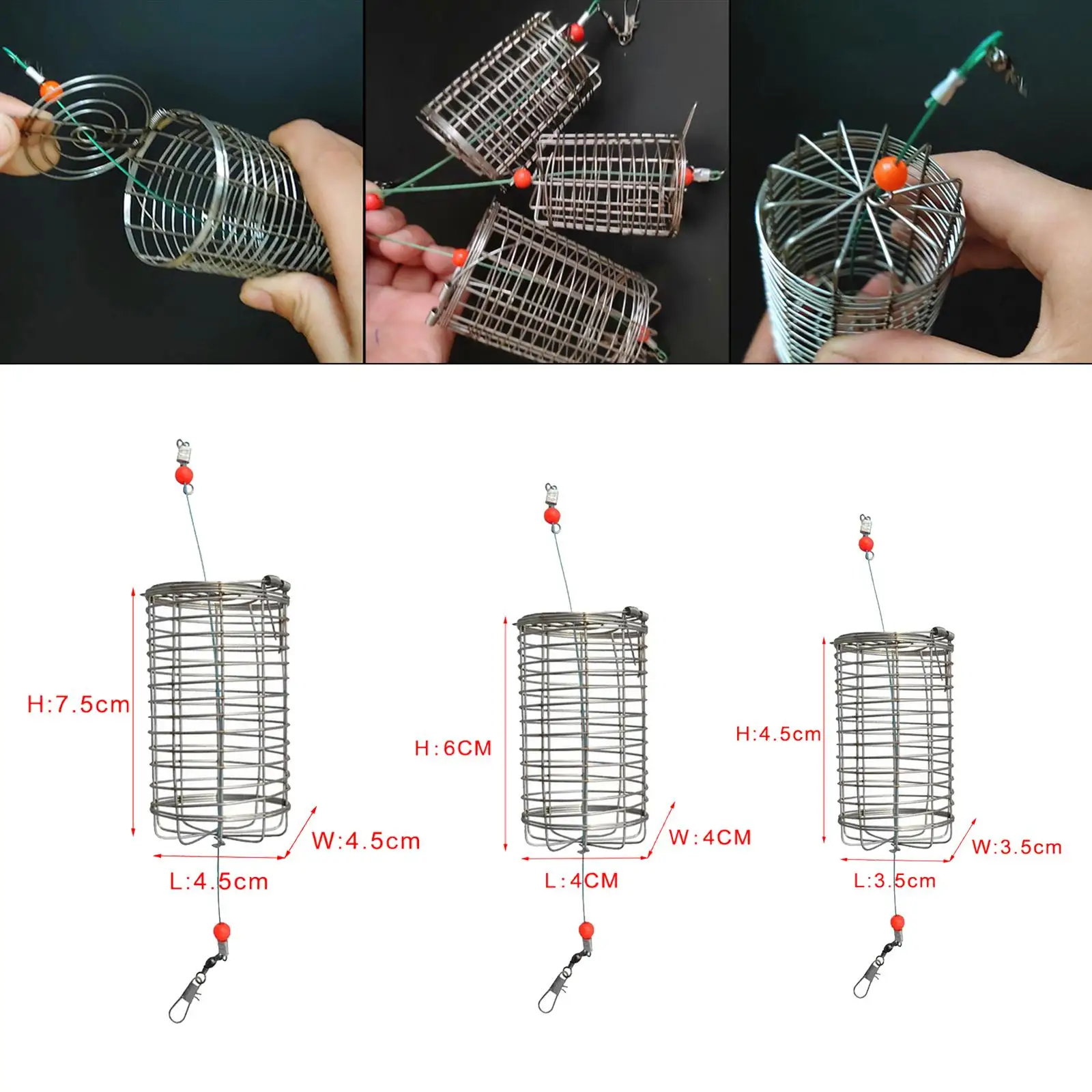 H:7.5cm

W:4.5cm

L:4.5cm

H:6CM

W:4CM

L:4CM

H:4.5cm

W:3.5cm

L:3.5cm